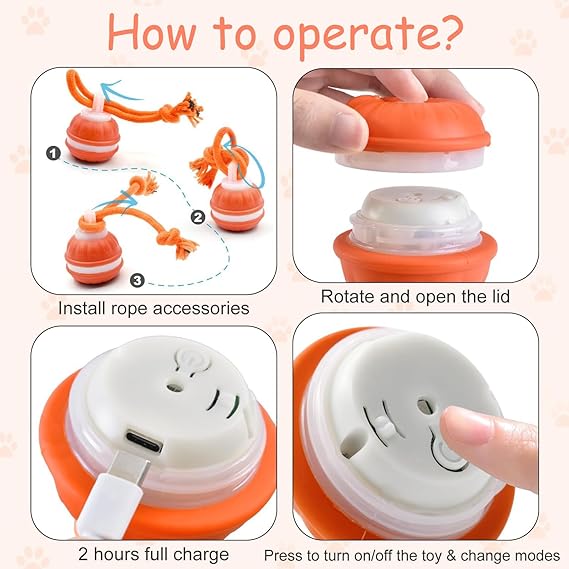 How to operate?

1

2

3

Install rope accessories

Rotate and open the lid

2 hours full charge

Press to turn on/off the toy & change modes