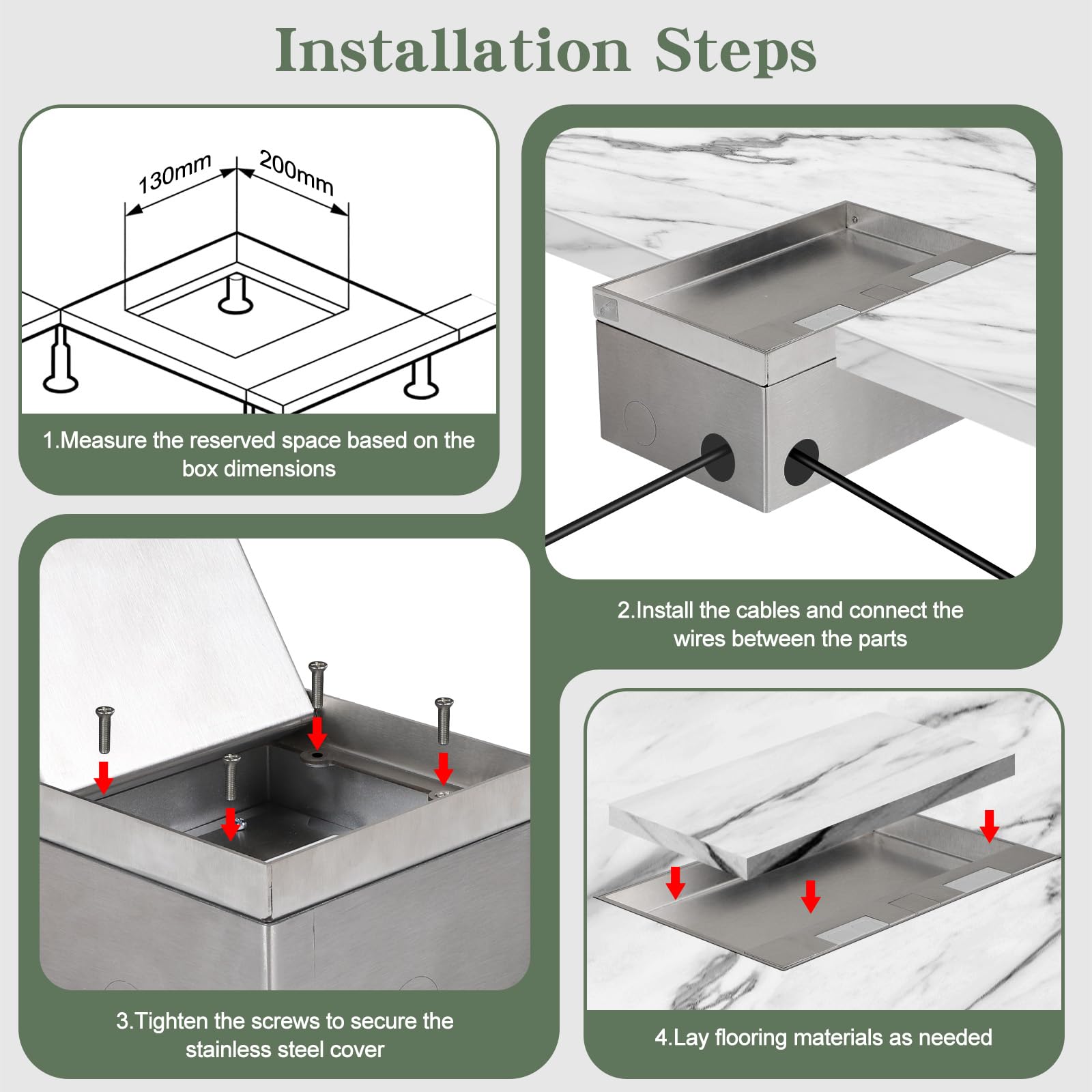 Installation Steps

130mm

200mm

1.Measure the reserved space based on the box dimensions

2.Install the cables and connect the wires between the parts

3.Tighten the screws to secure the stainless steel cover

4.Lay flooring materials as needed