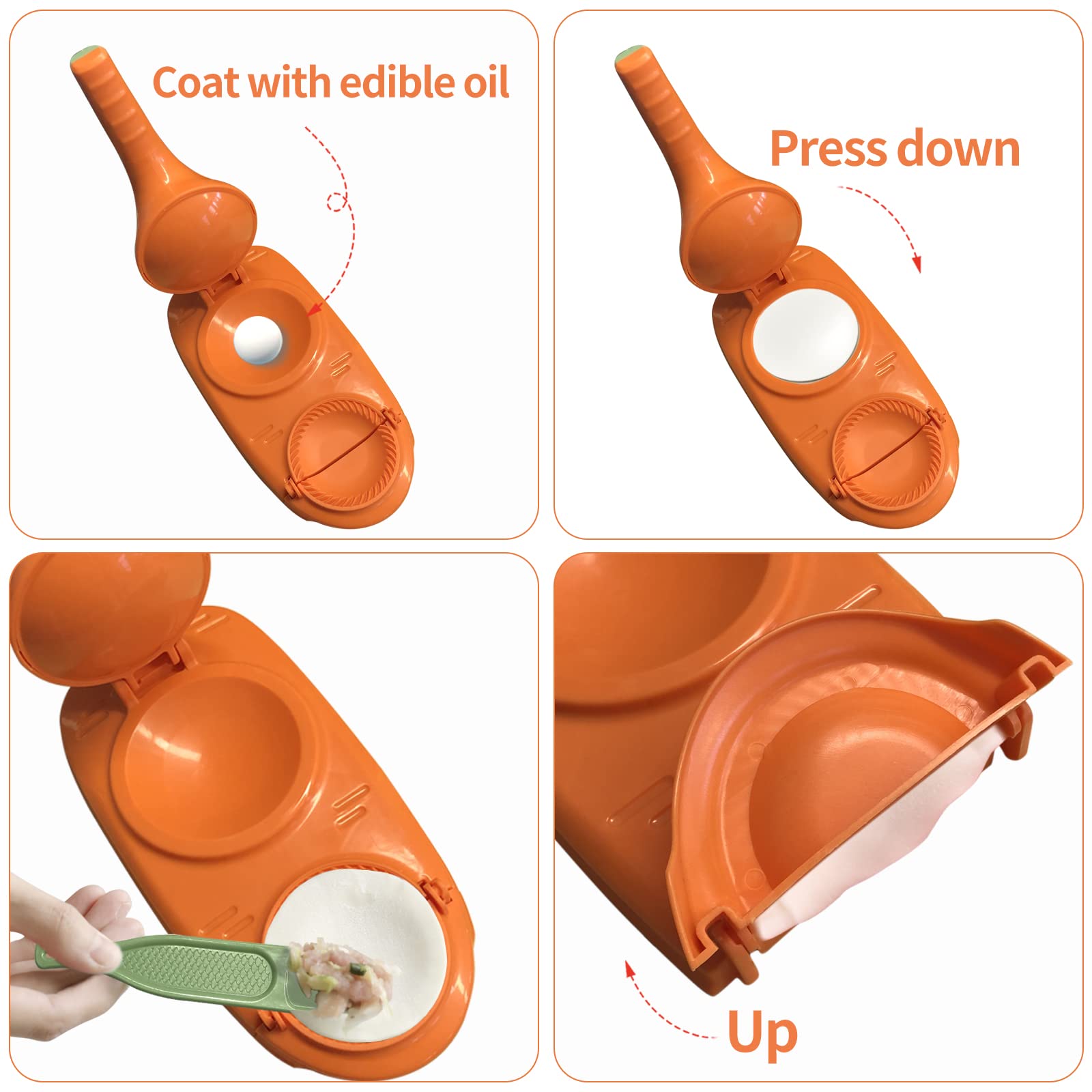 Coat with edible oil

Press down

Up