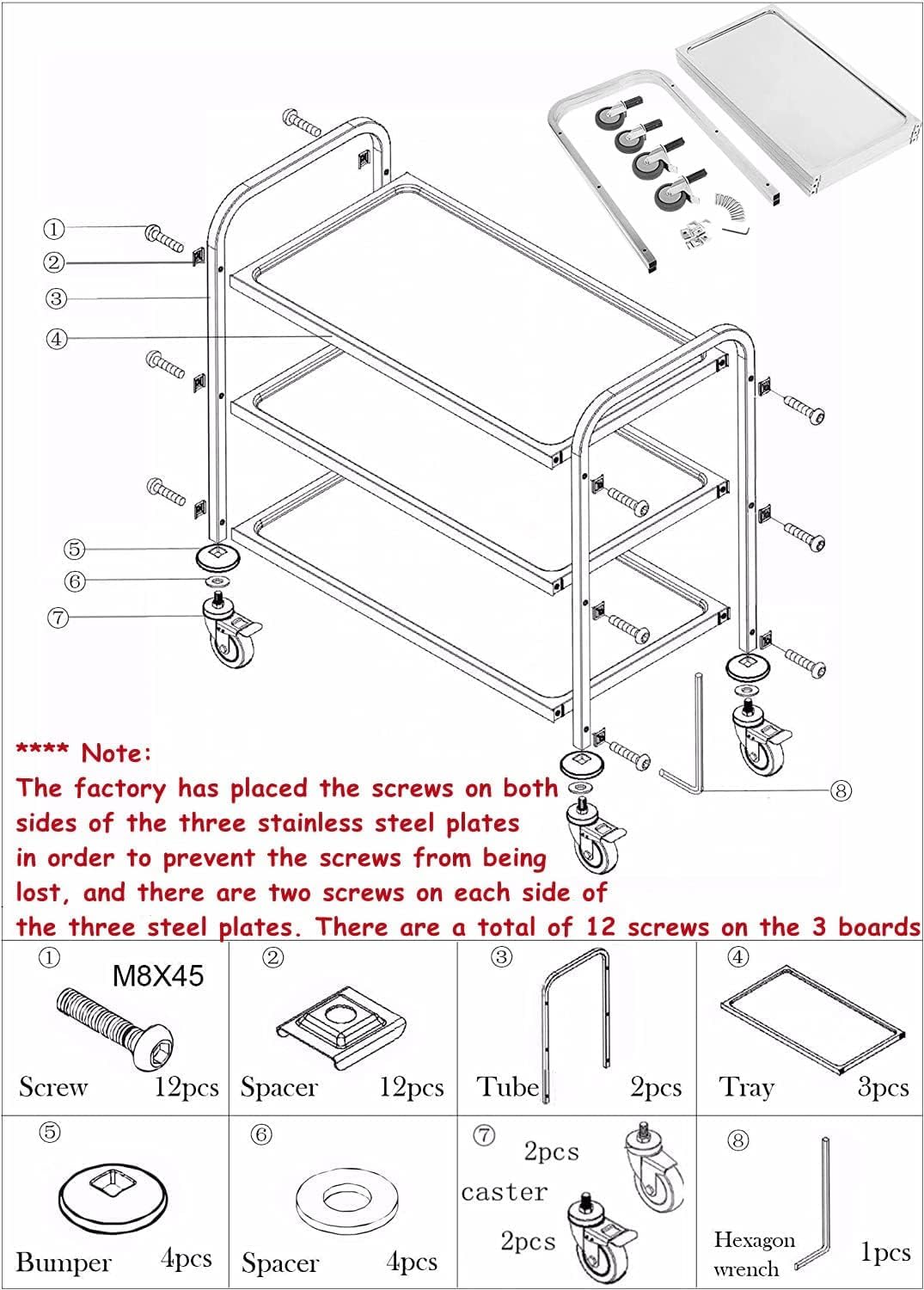 ①
②
③
④
⑤
⑥
⑦
⑧

**** Note:
The factory has placed the screws on both sides of the three stainless steel plates in order to prevent the screws from being lost, and there are two screws on each side of the three steel plates. There are a total of 12 screws on the 3 boards

| ① M8X45 Screw 12pcs | ② Spacer 12pcs | ③ Tube 2pcs | ④ Tray 3pcs |
|---|---|---|---|
| ⑤ Bumper 4pcs | ⑥ Spacer 4pcs | ⑦ 2pcs caster 2pcs | ⑧ Hexagon wrench 1pcs |