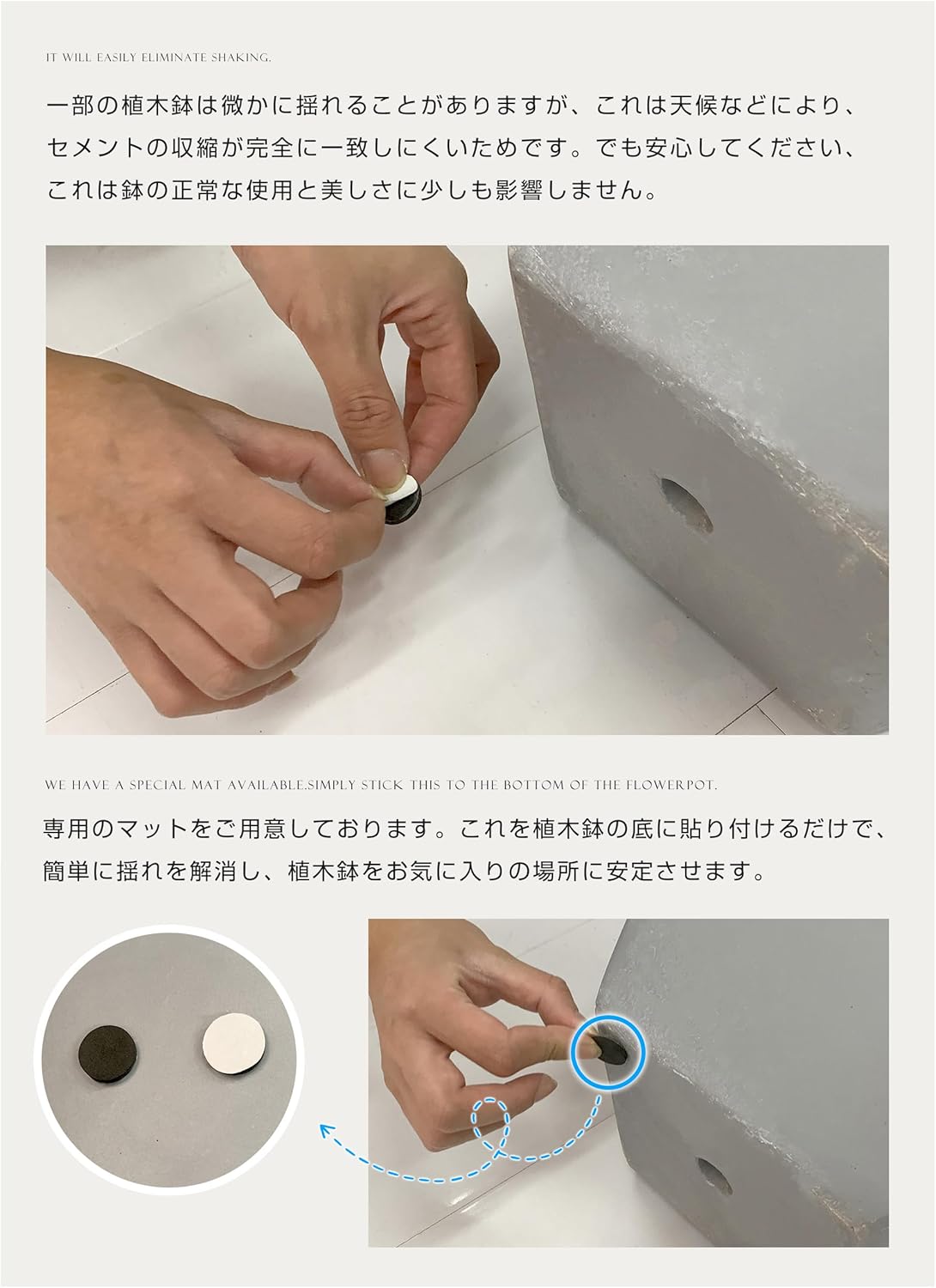 IT WILL EASILY ELIMINATE SHAKING.

一部の植木鉢は微かに揺れることがありますが、これは天候などにより、セメントの収縮が完全に一致しにくいためです。でも安心してください、これは鉢の正常な使用と美しさに少しも影響しません。

WE HAVE A SPECIAL MAT AVAILABLE.SIMPLY STICK THIS TO THE BOTTOM OF THE FLOWERPOT.

専用のマットをご用意しております。これを植木鉢の底に貼り付けるだけで、簡単に揺れを解消し、植木鉢をお気に入りの場所に安定させます。