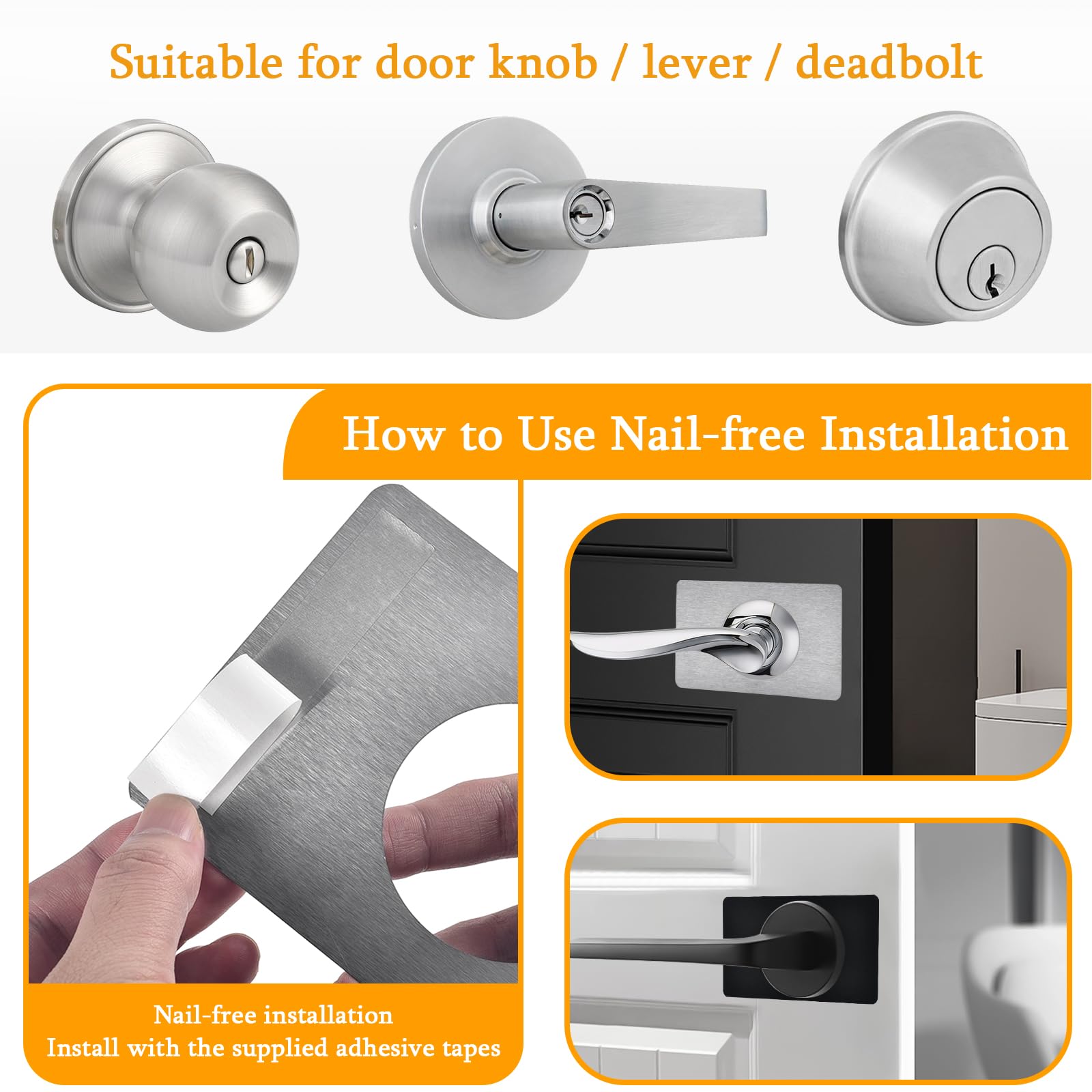 Suitable for door knob / lever / deadbolt

How to Use Nail-free Installation

Nail-free installation
Install with the supplied adhesive tapes