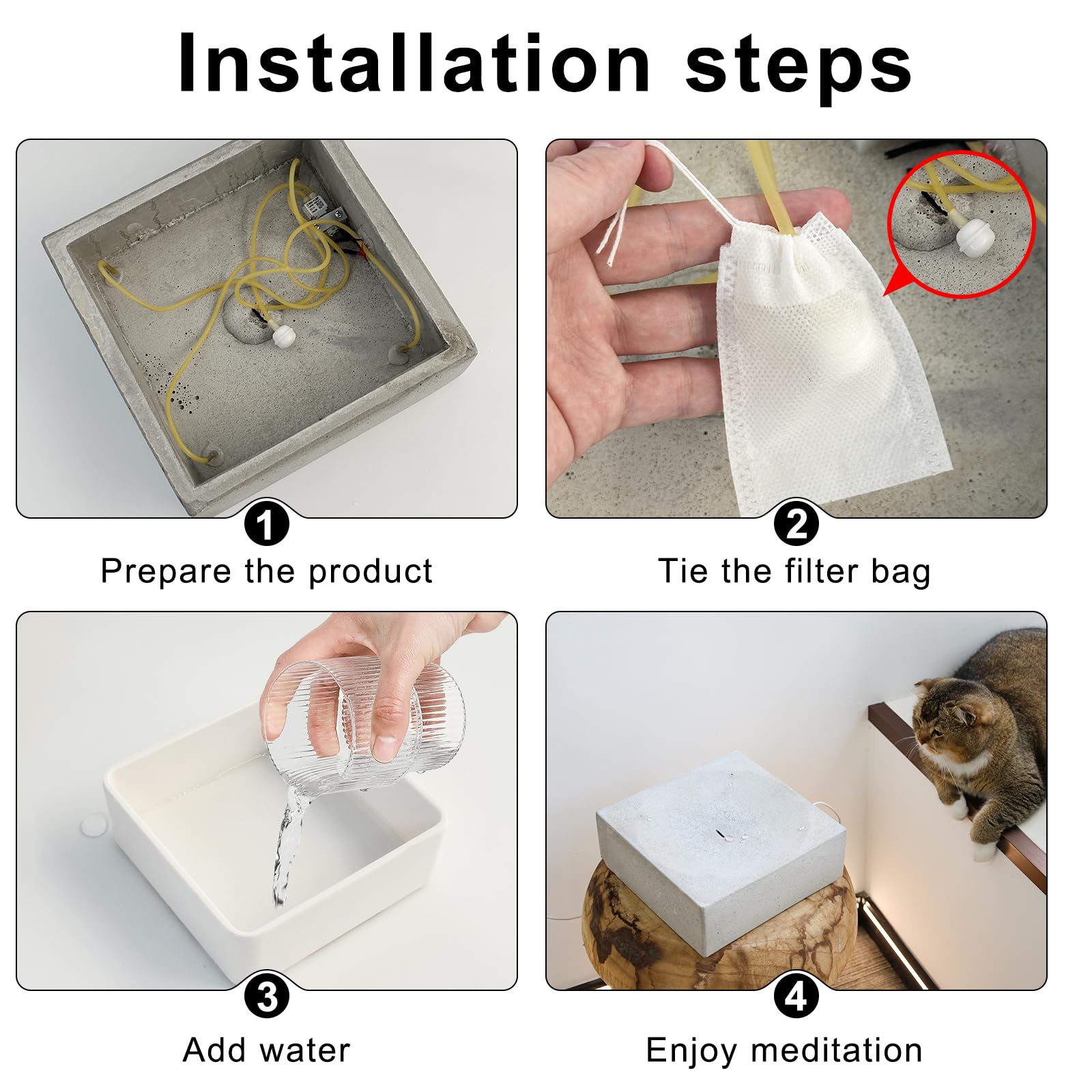 Installation steps

1
Prepare the product

2
Tie the filter bag

3
Add water

4
Enjoy meditation