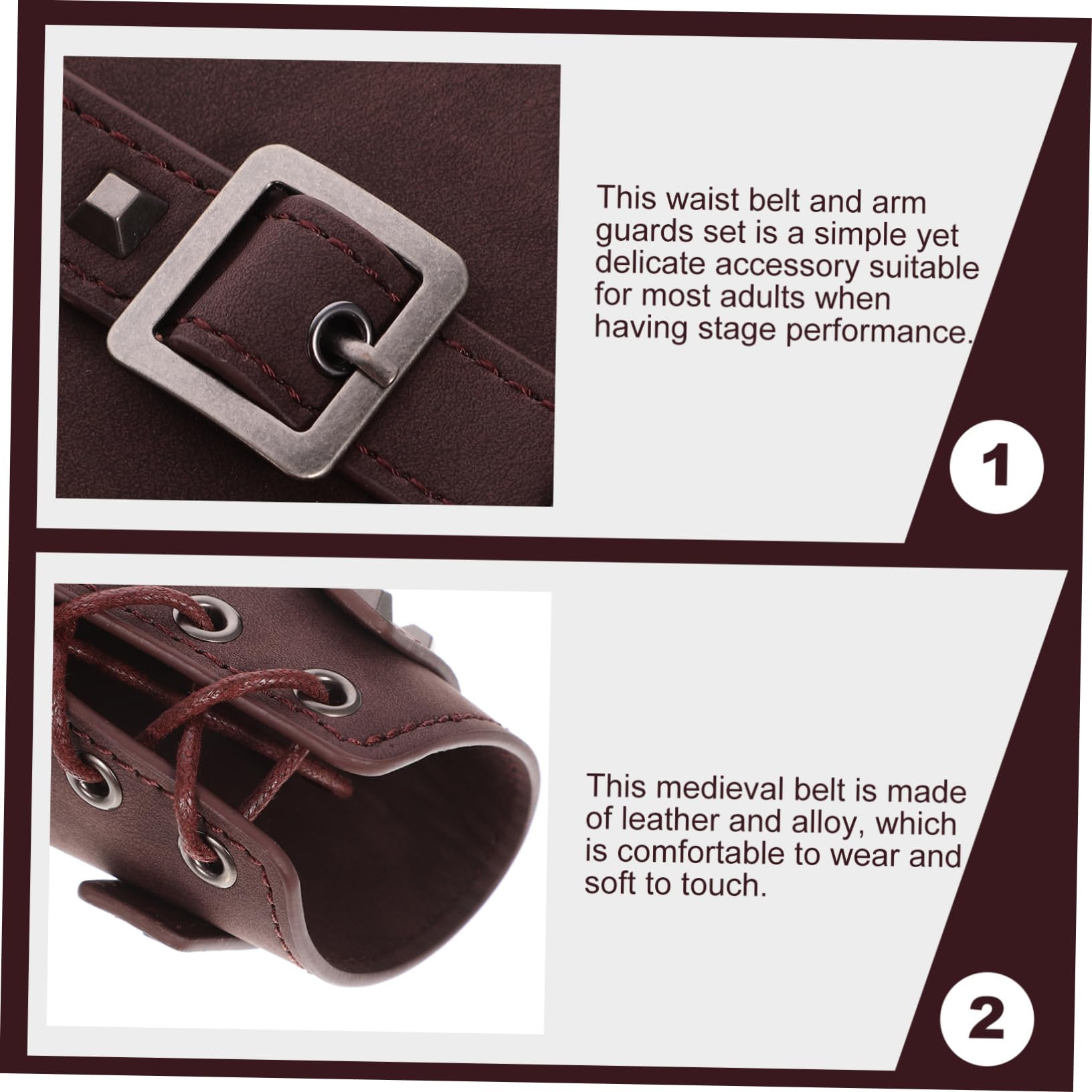 This waist belt and arm guards set is a simple yet delicate accessory suitable for most adults when having stage performance.

1

This medieval belt is made of leather and alloy, which is comfortable to wear and soft to touch.

2