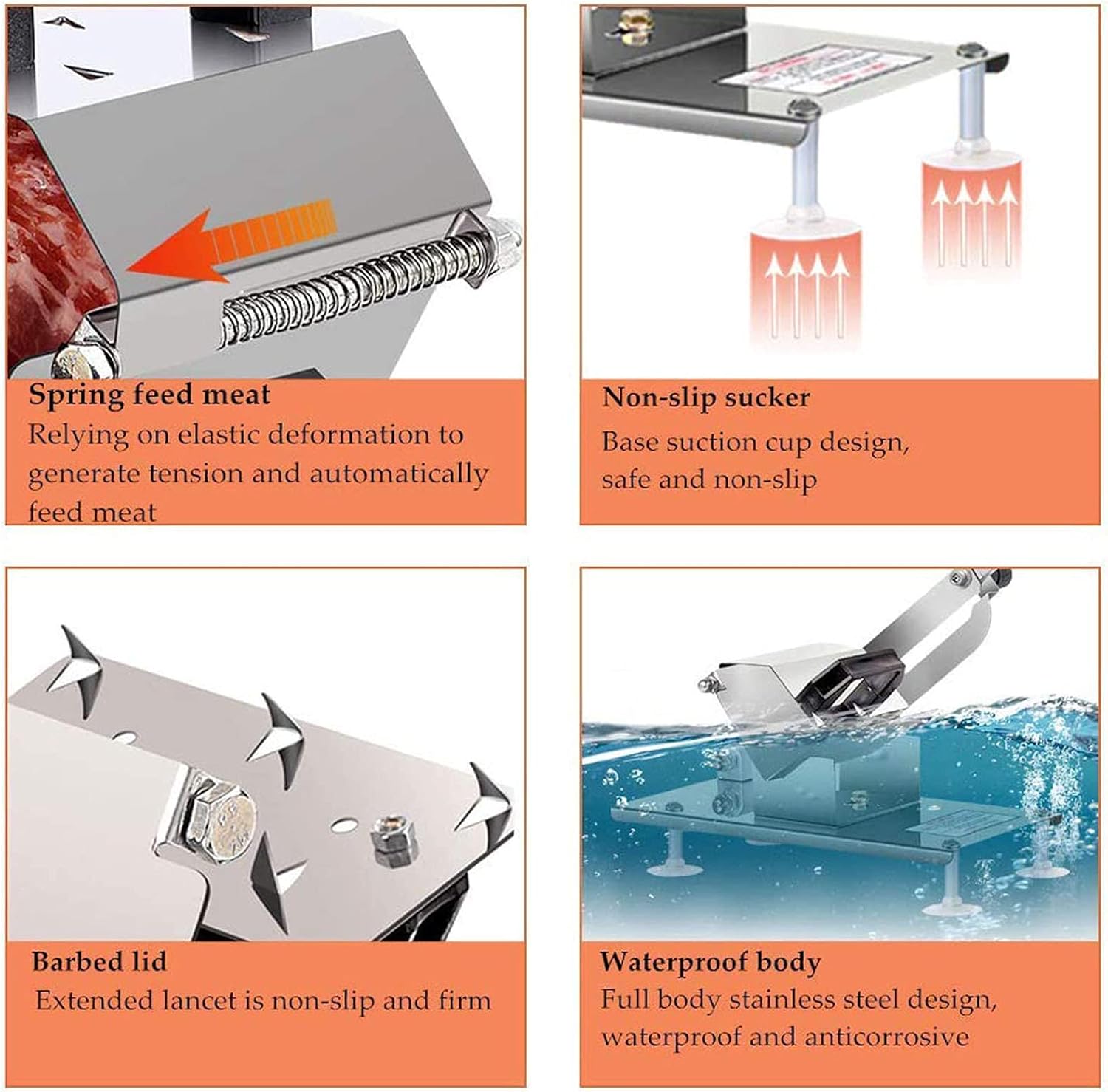 Spring feed meat
Relying on elastic deformation to generate tension and automatically feed meat

Non-slip sucker
Base suction cup design, safe and non-slip

Barbed lid
Extended lancet is non-slip and firm

Waterproof body
Full body stainless steel design, waterproof and anticorrosive