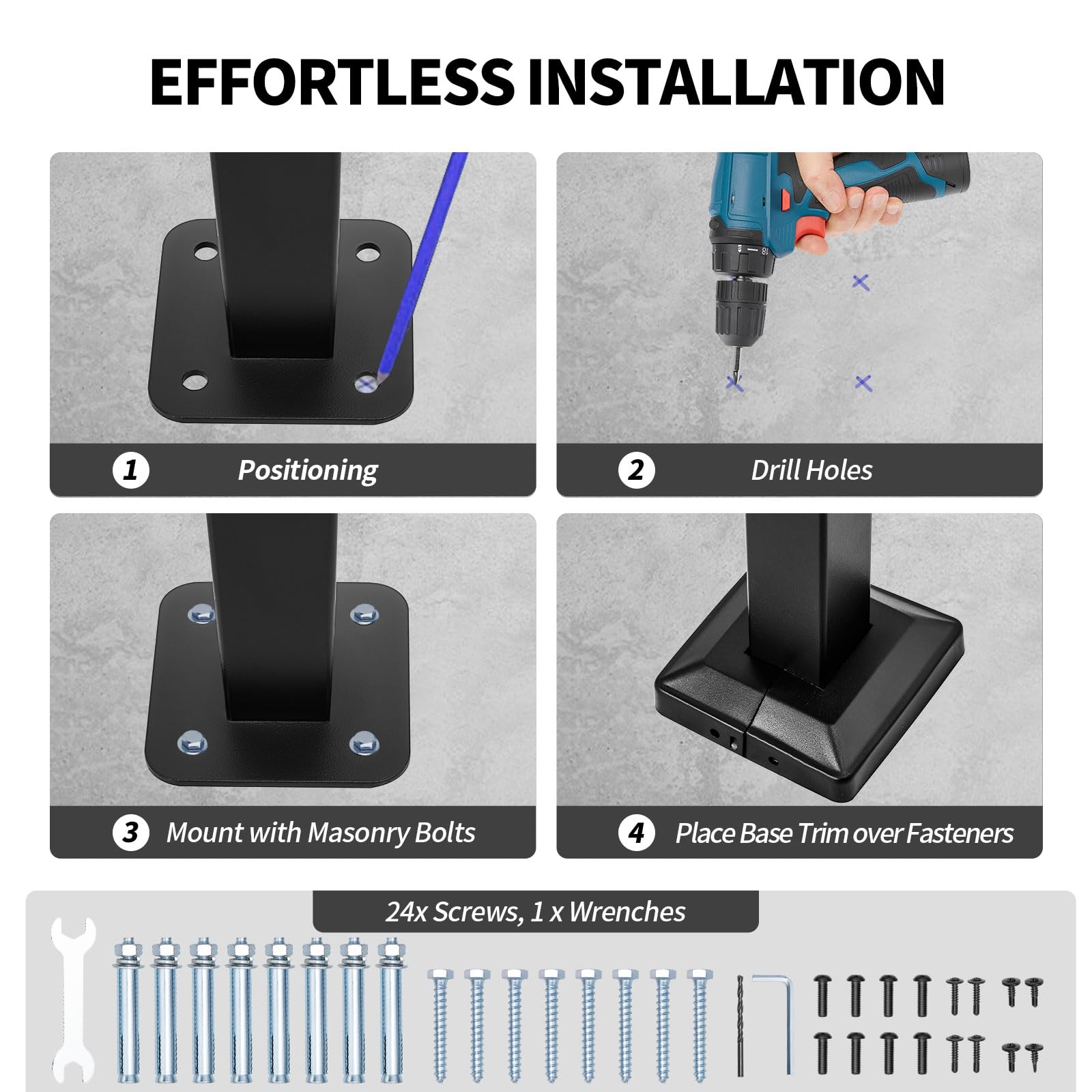 EFFORTLESS INSTALLATION

1 Positioning

2 Drill Holes

3 Mount with Masonry Bolts

4 Place Base Trim over Fasteners

24x Screws, 1 x Wrenches