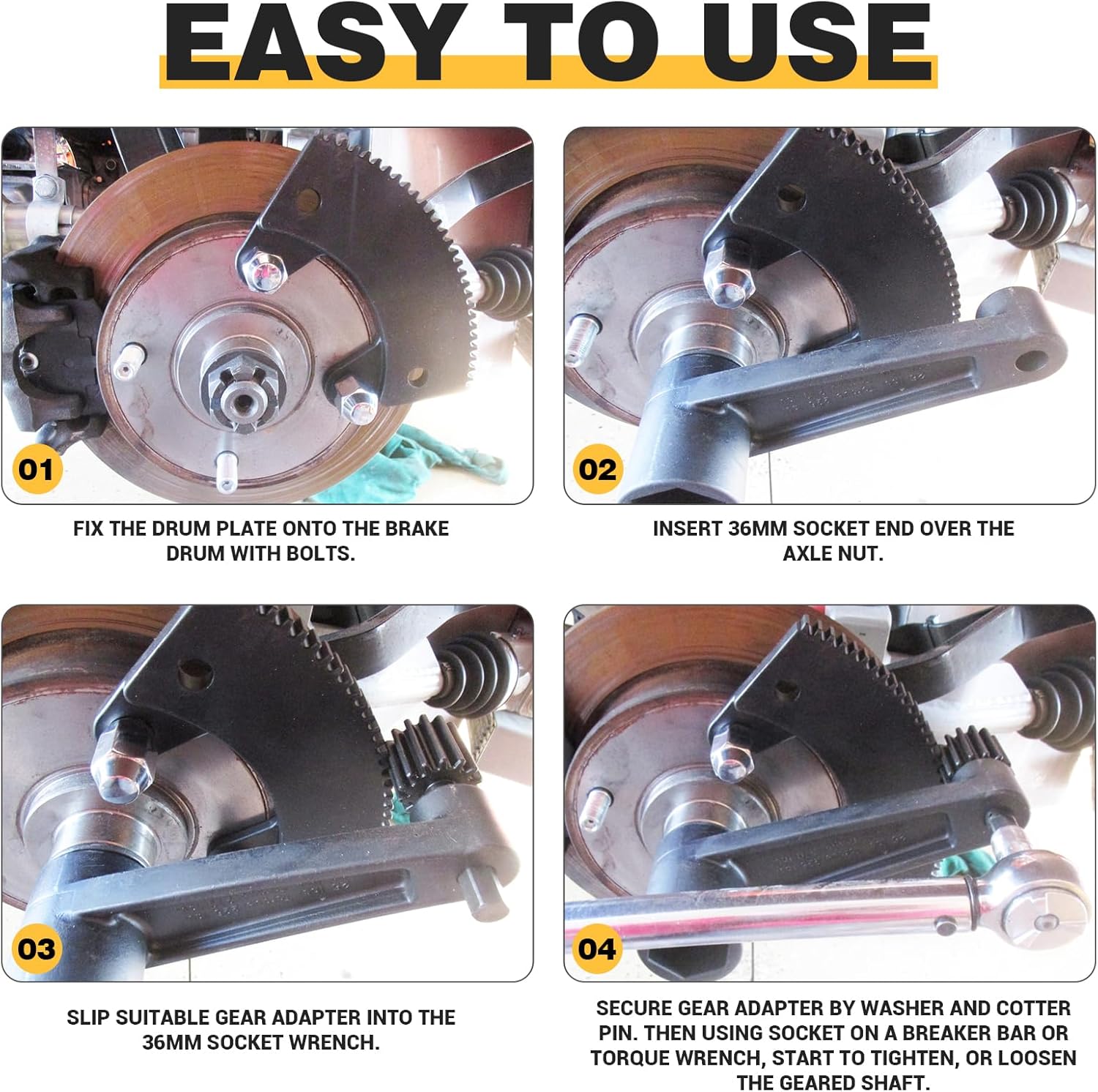 EASY TO USE

01

FIX THE DRUM PLATE ONTO THE BRAKE DRUM WITH BOLTS.

02

INSERT 36MM SOCKET END OVER THE AXLE NUT.

03

SLIP SUITABLE GEAR ADAPTER INTO THE 36MM SOCKET WRENCH.

04

SECURE GEAR ADAPTER BY WASHER AND COTTER PIN. THEN USING SOCKET ON A BREAKER BAR OR TORQUE WRENCH, START TO TIGHTEN, OR LOOSEN THE GEARED SHAFT.