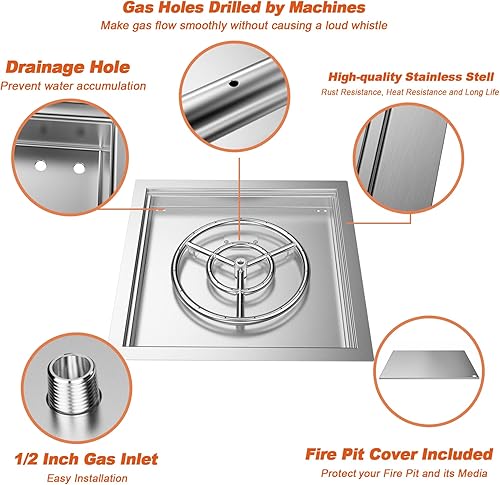 Gas Holes Drilled by Machines
Make gas flow smoothly without causing a loud whistle

Drainage Hole
Prevent water accumulation

High-quality Stainless Stell
Rust Resistance, Heat Resistance and Long Life

1/2 Inch Gas Inlet
Easy Installation

Fire Pit Cover Included
Protect your Fire Pit and its Media