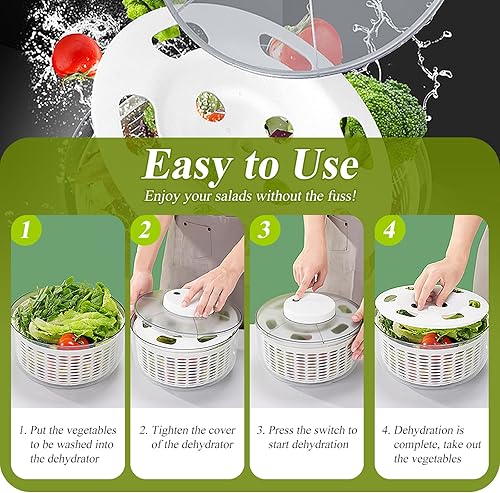 Easy to Use

Enjoy your salads without the fuss!

1

1. Put the vegetables to be washed into the dehydrator

2

2. Tighten the cover of the dehydrator

3

3. Press the switch to start dehydration

4

4. Dehydration is complete, take out the vegetables