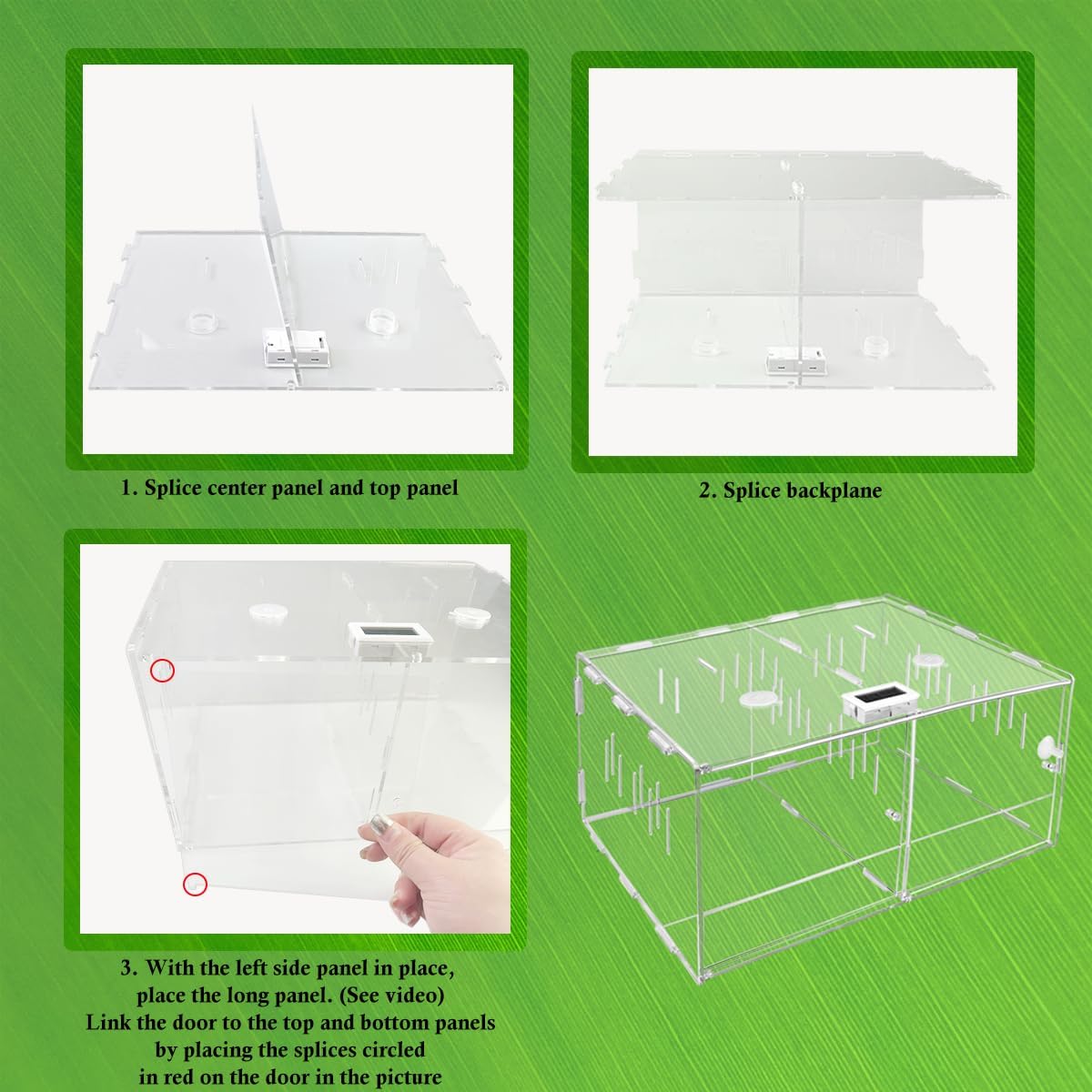 1. Splice center panel and top panel

2. Splice backplane

3. With the left side panel in place, place the long panel. (See video) Link the door to the top and bottom panels by placing the splices circled in red on the door in the picture