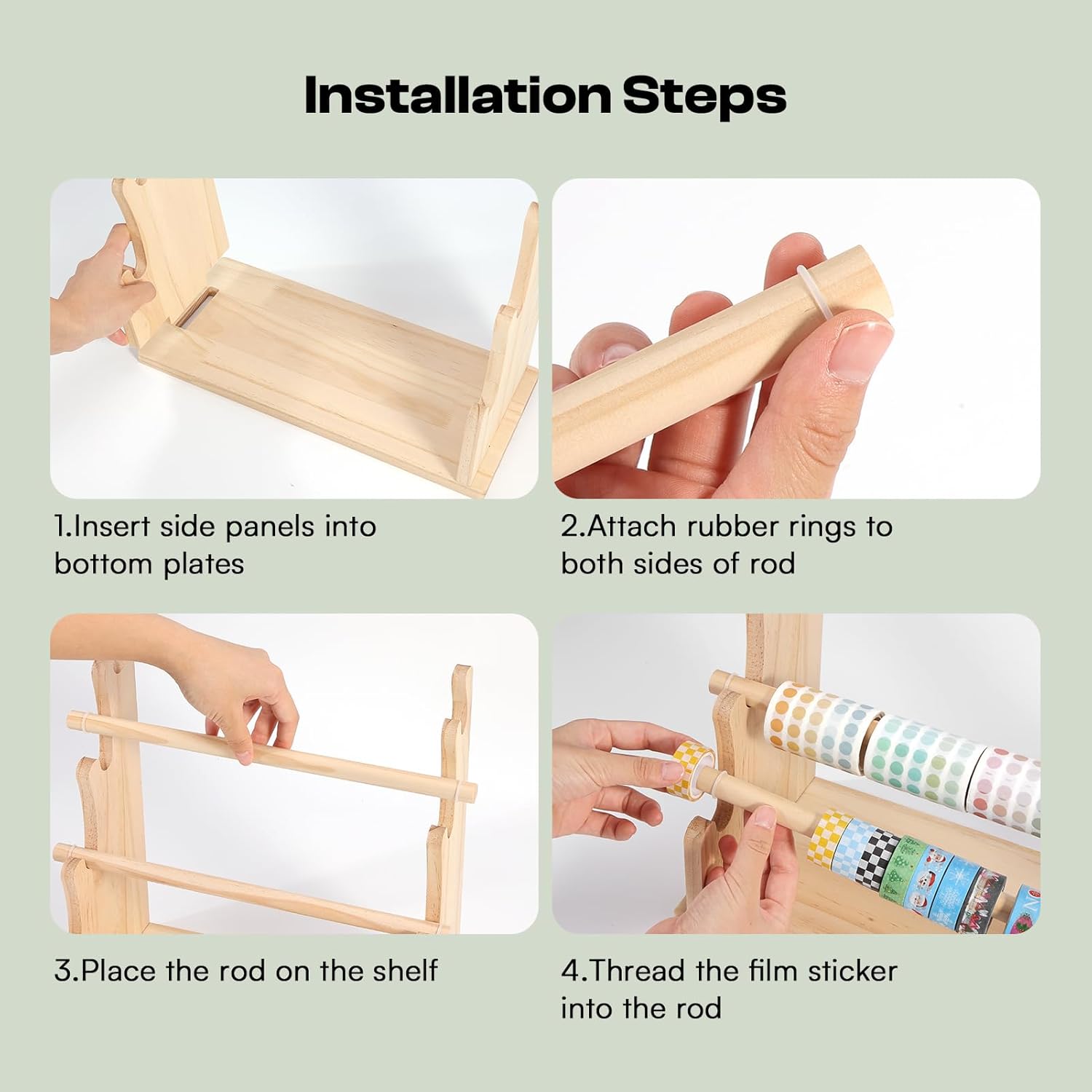 Installation Steps

1.Insert side panels into bottom plates

2.Attach rubber rings to both sides of rod

3.Place the rod on the shelf

4.Thread the film sticker into the rod