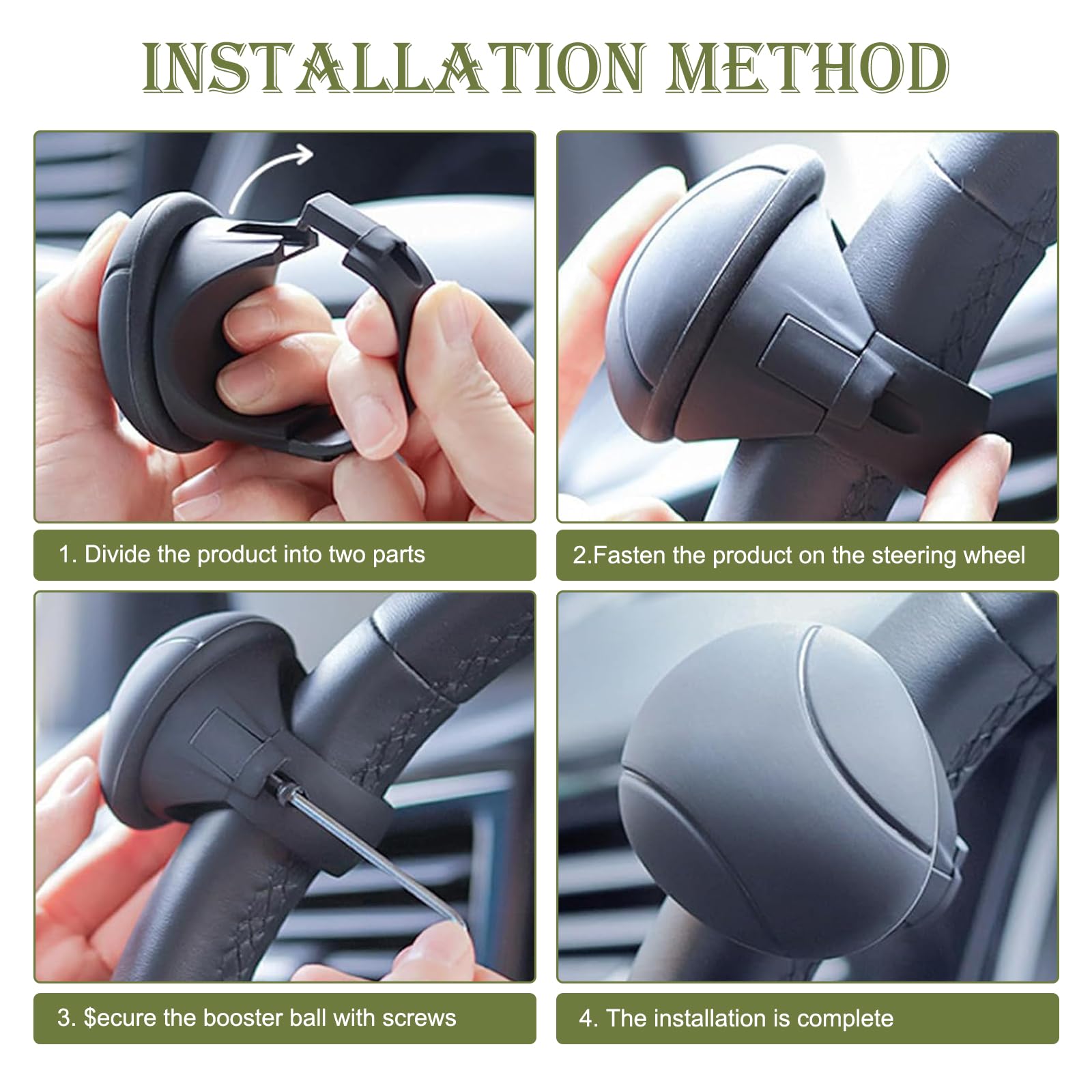 INSTALLATION METHOD

1. Divide the product into two parts

2.Fasten the product on the steering wheel

3. $ecure the booster ball with screws

4. The installation is complete