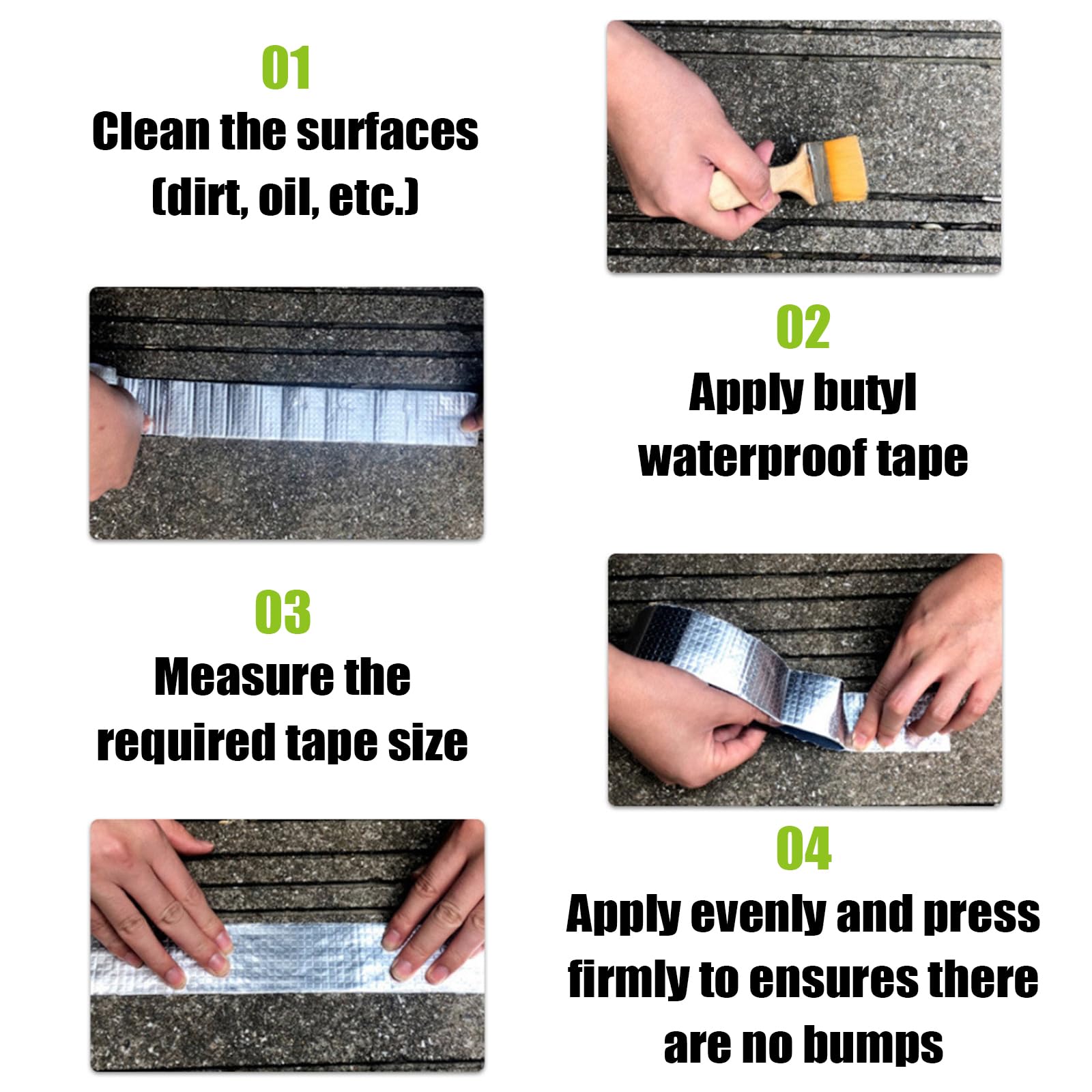 01
Clean the surfaces (dirt, oil, etc.)

02
Apply butyl waterproof tape

03
Measure the required tape size

04
Apply evenly and press firmly to ensures there are no bumps