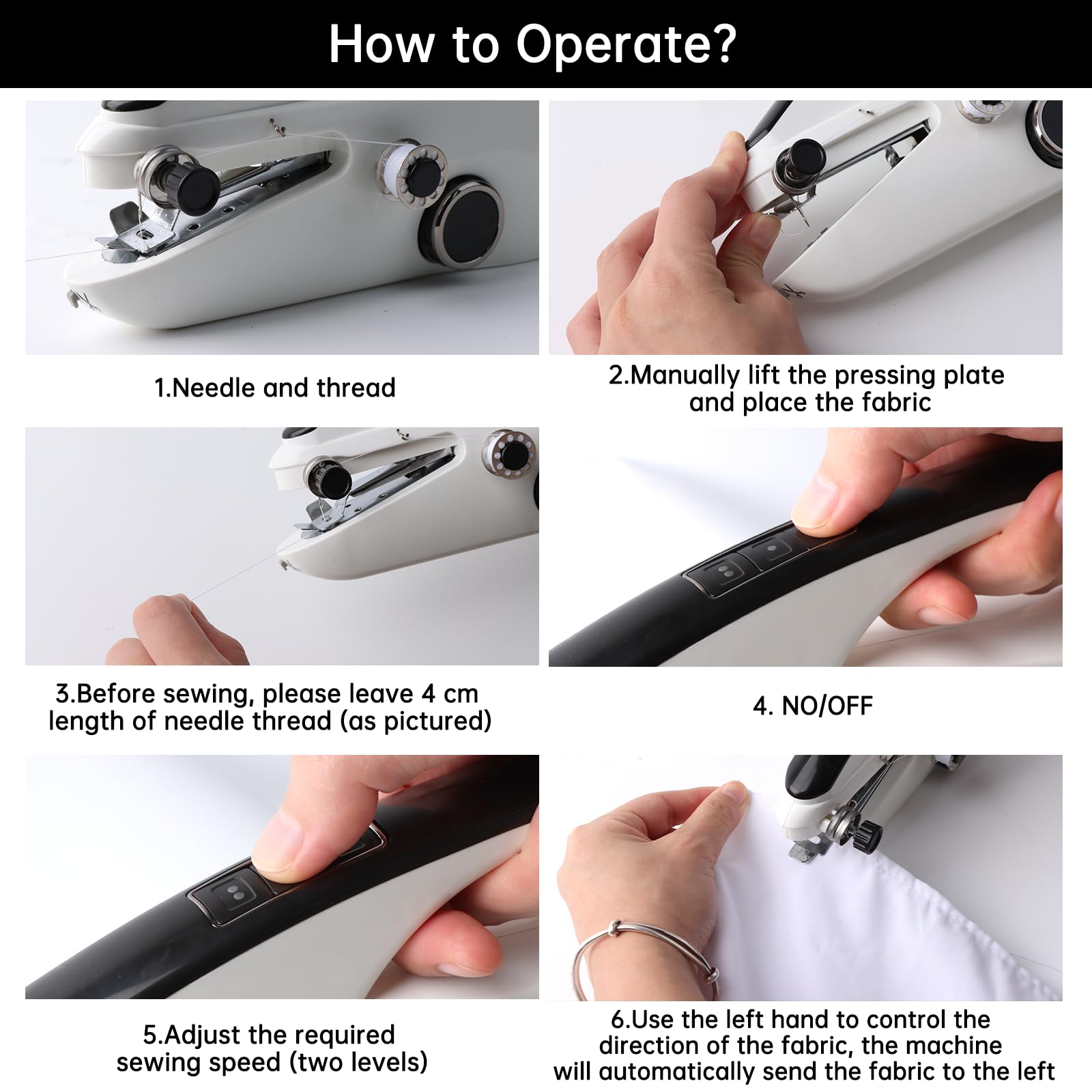 How to Operate?

1.Needle and thread

2.Manually lift the pressing plate and place the fabric

3.Before sewing, please leave 4 cm length of needle thread (as pictured)

4. NO/OFF

5.Adjust the required sewing speed (two levels)

6.Use the left hand to control the direction of the fabric, the machine will automatically send the fabric to the left