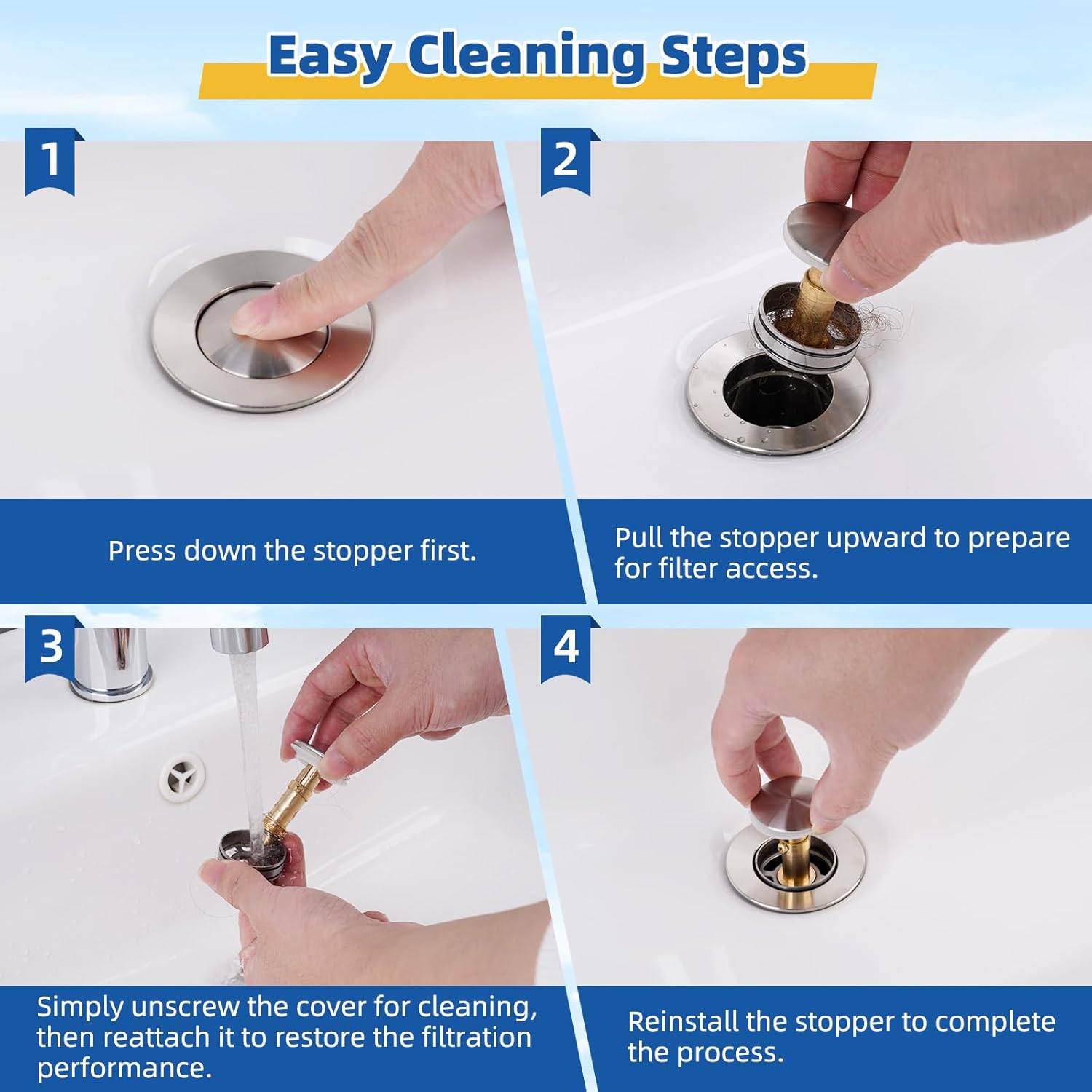 Easy Cleaning Steps

1

Press down the stopper first.

2

Pull the stopper upward to prepare for filter access.

3

Simply unscrew the cover for cleaning, then reattach it to restore the filtration performance.

4

Reinstall the stopper to complete the process.