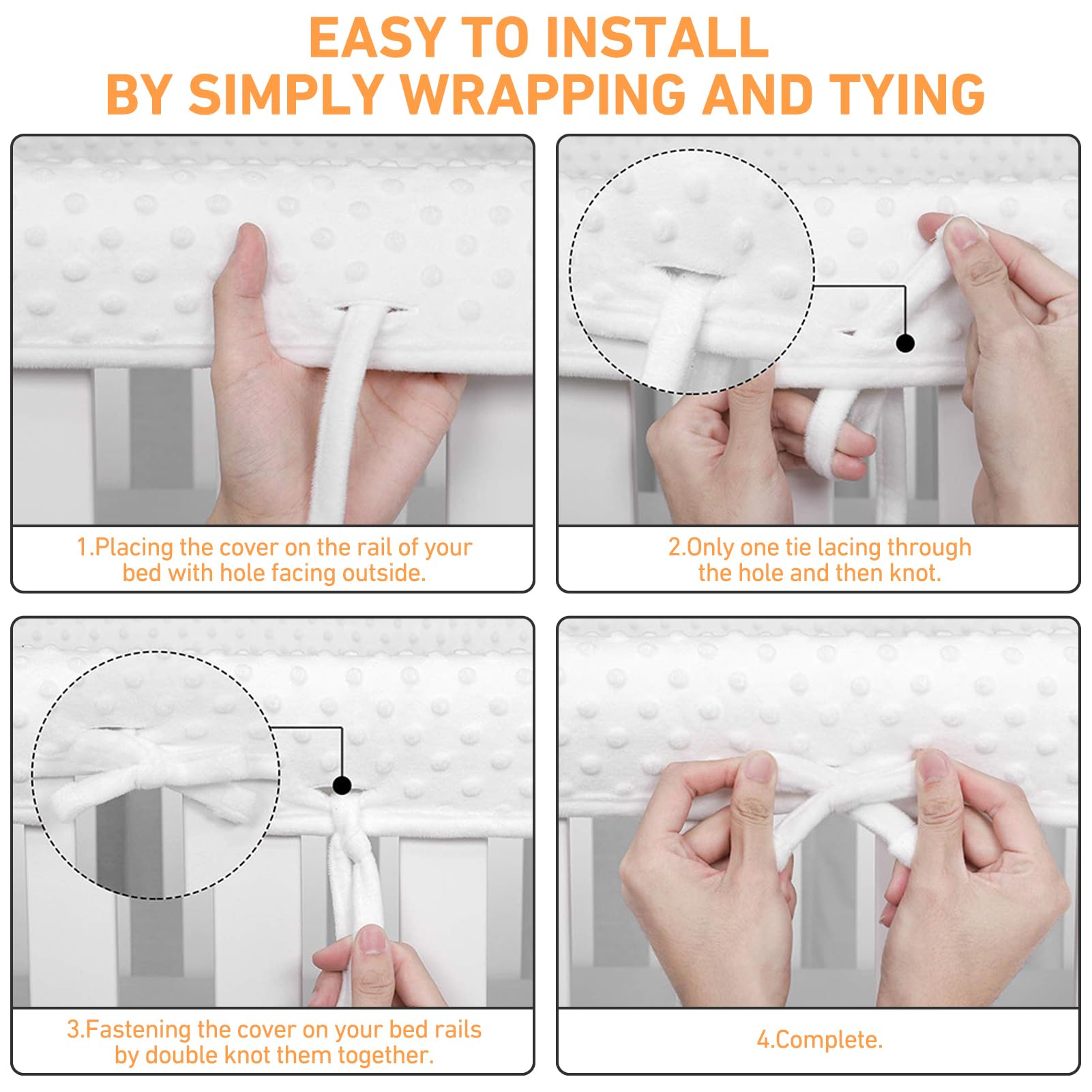 EASY TO INSTALL
BY SIMPLY WRAPPING AND TYING

1.Placing the cover on the rail of your bed with hole facing outside.

2.Only one tie lacing through the hole and then knot.

3.Fastening the cover on your bed rails by double knot them together.

4.Complete.