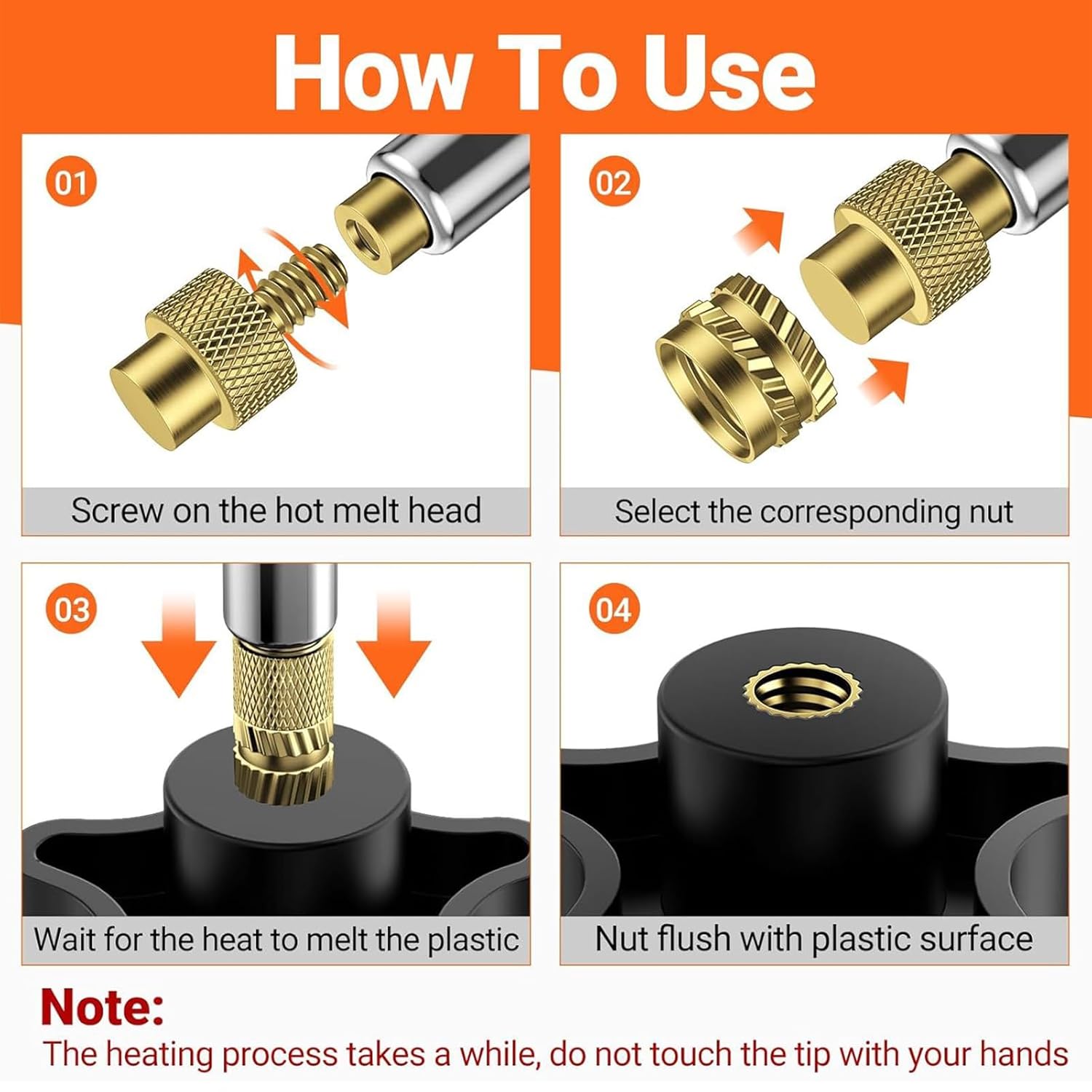 How To Use

01

Screw on the hot melt head

02

Select the corresponding nut

03

Wait for the heat to melt the plastic

04

Nut flush with plastic surface

Note:
The heating process takes a while, do not touch the tip with your hands