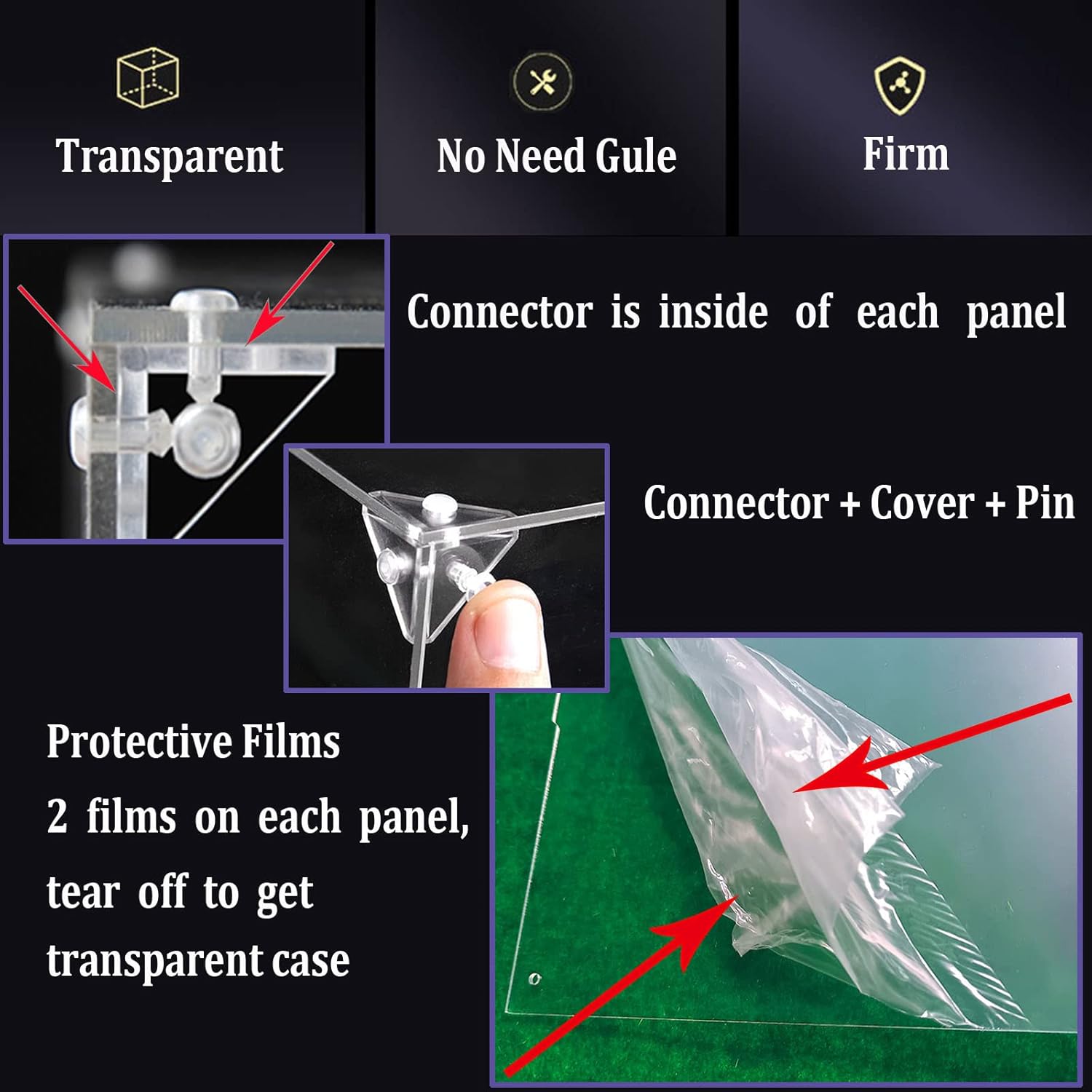 Transparent

No Need Gule

Firm

Connector is inside of each panel

Connector + Cover + Pin

Protective Films
2 films on each panel, tear off to get transparent case