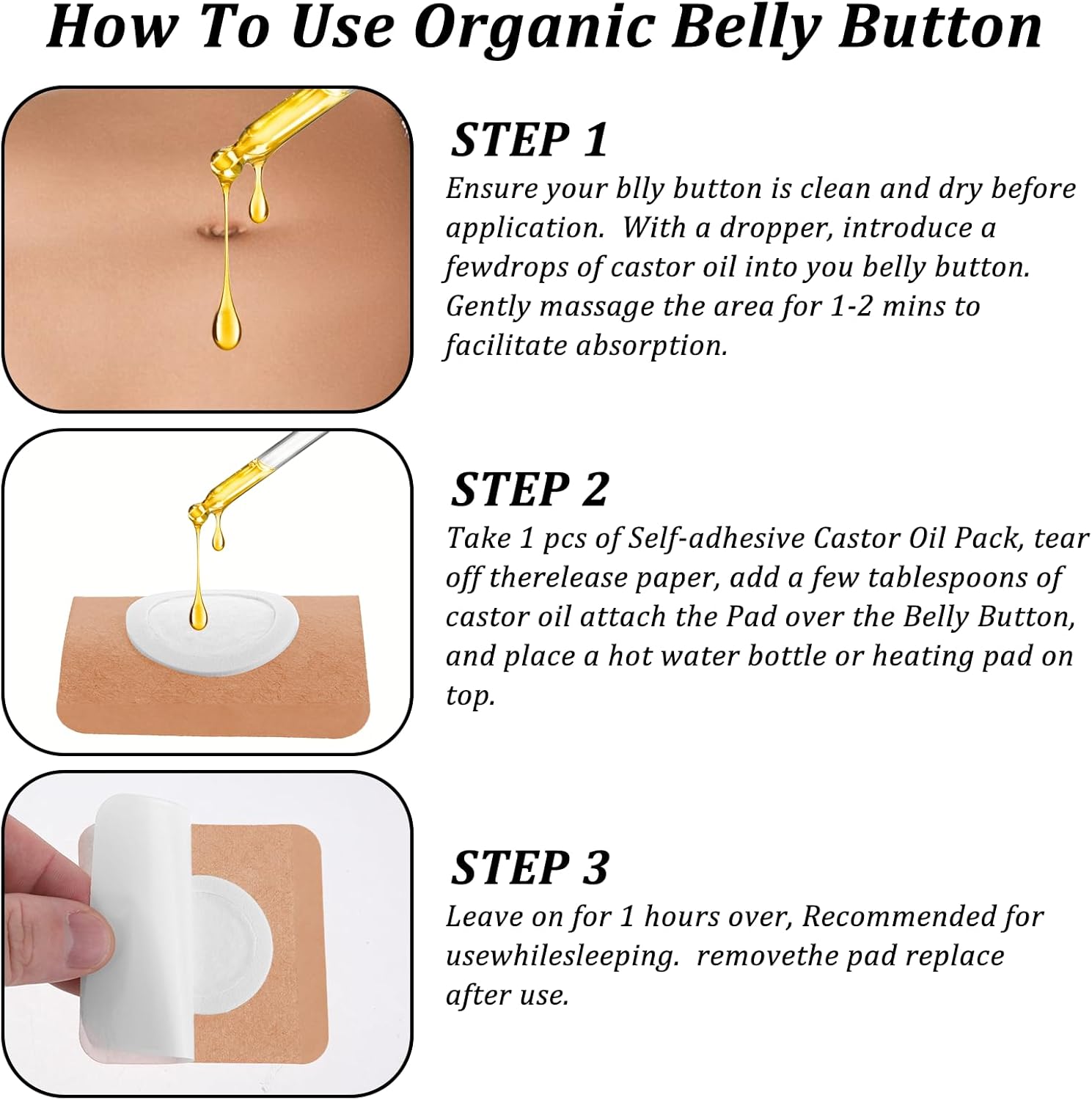 How To Use Organic Belly Button

STEP 1
Ensure your blly button is clean and dry before application. With a dropper, introduce a fewdrops of castor oil into you belly button. Gently massage the area for 1-2 mins to facilitate absorption.

STEP 2
Take 1 pcs of Self-adhesive Castor Oil Pack, tear off therelease paper, add a few tablespoons of castor oil attach the Pad over the Belly Button, and place a hot water bottle or heating pad on top.

STEP 3
Leave on for 1 hours over, Recommended for usewhilesleeping. removethe pad replace after use.