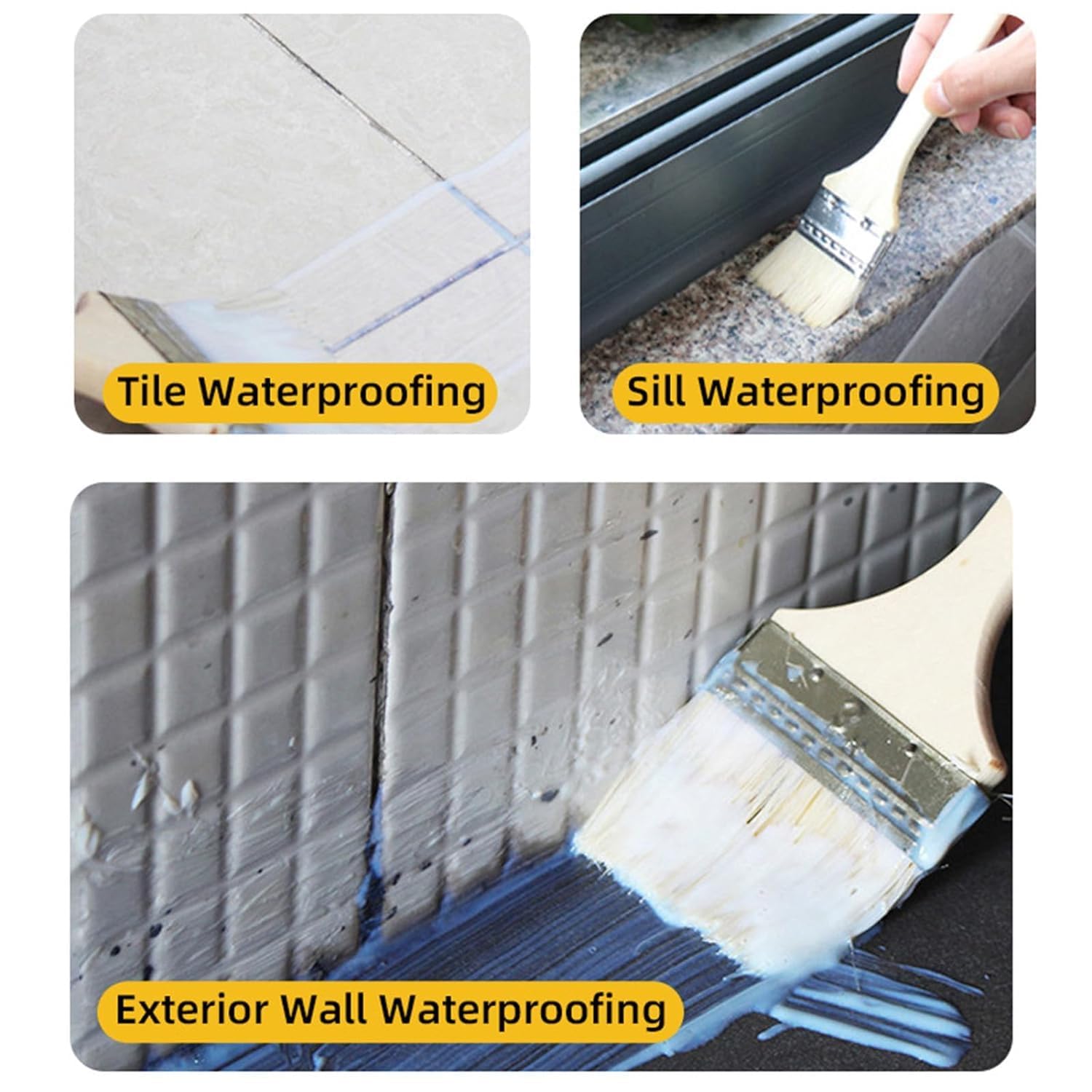 Tile Waterproofing

Sill Waterproofing

Exterior Wall Waterproofing