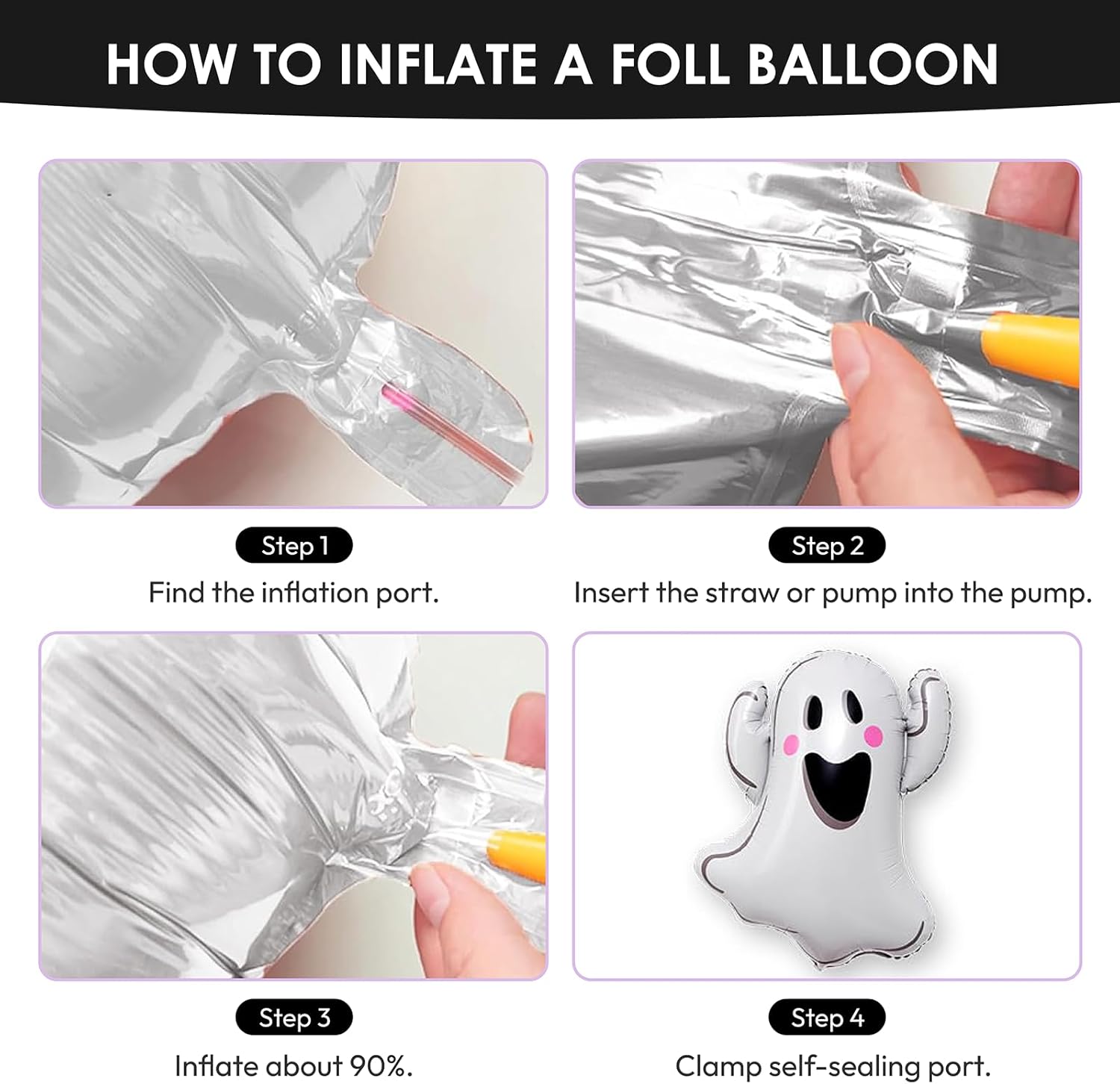 HOW TO INFLATE A FOLL BALLOON

Step 1
Find the inflation port.

Step 2
Insert the straw or pump into the pump.

Step 3
Inflate about 90%.

Step 4
Clamp self-sealing port.