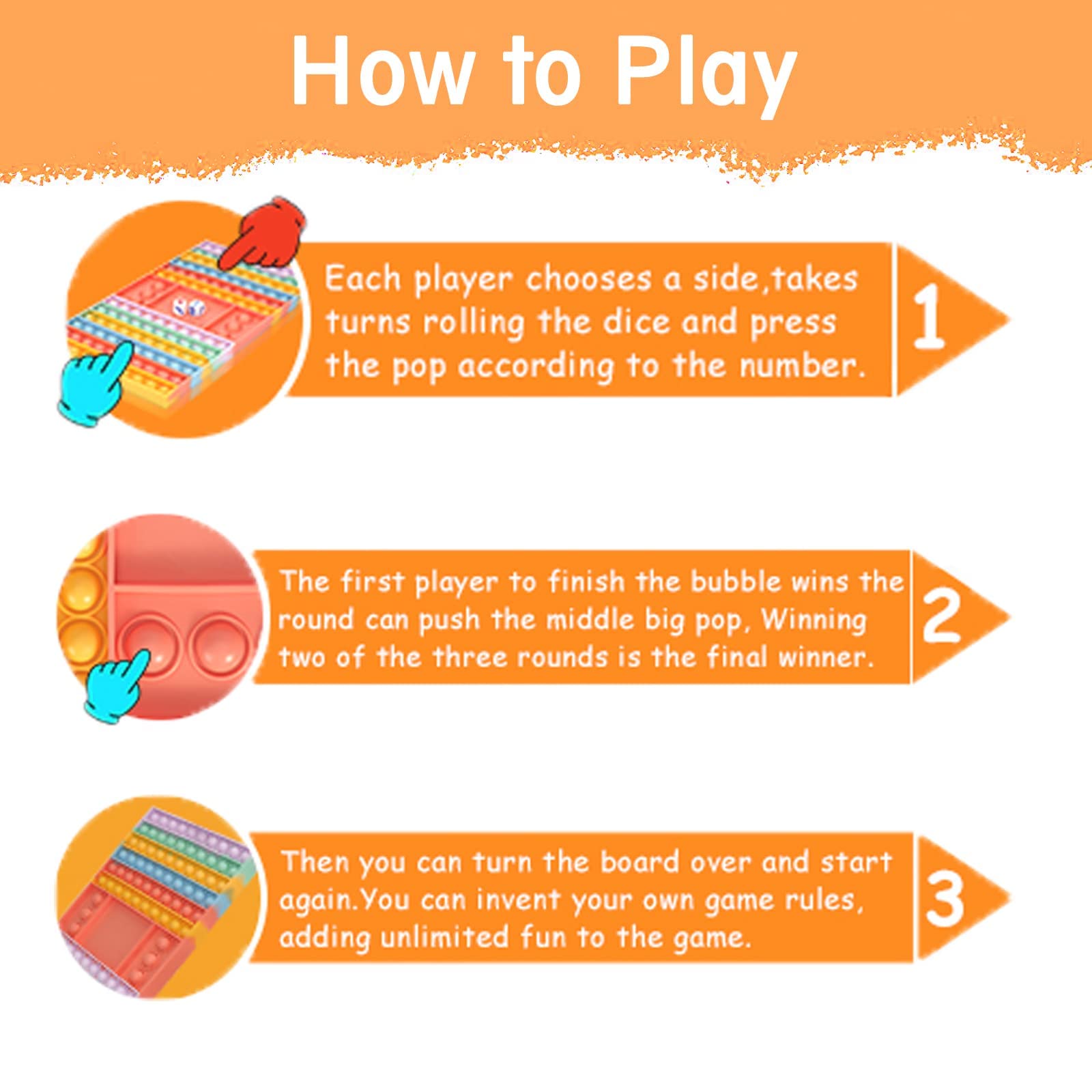 How to Play

Each player chooses a side,takes turns rolling the dice and press the pop according to the number.

1

The first player to finish the bubble wins the round can push the middle big pop, Winning two of the three rounds is the final winner.

2

Then you can turn the board over and start again.You can invent your own game rules, adding unlimited fun to the game.

3