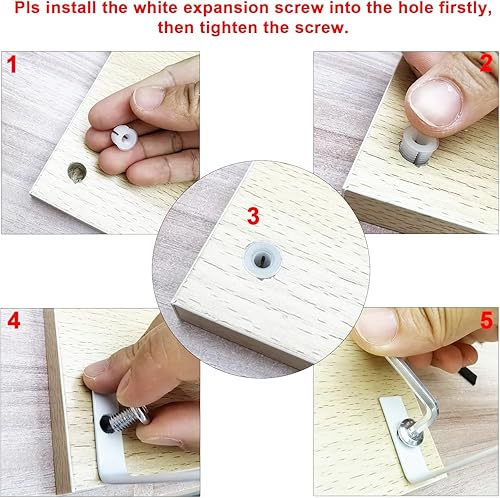 Pls install the white expansion screw into the hole firstly, then tighten the screw.

1

2

3

4

5