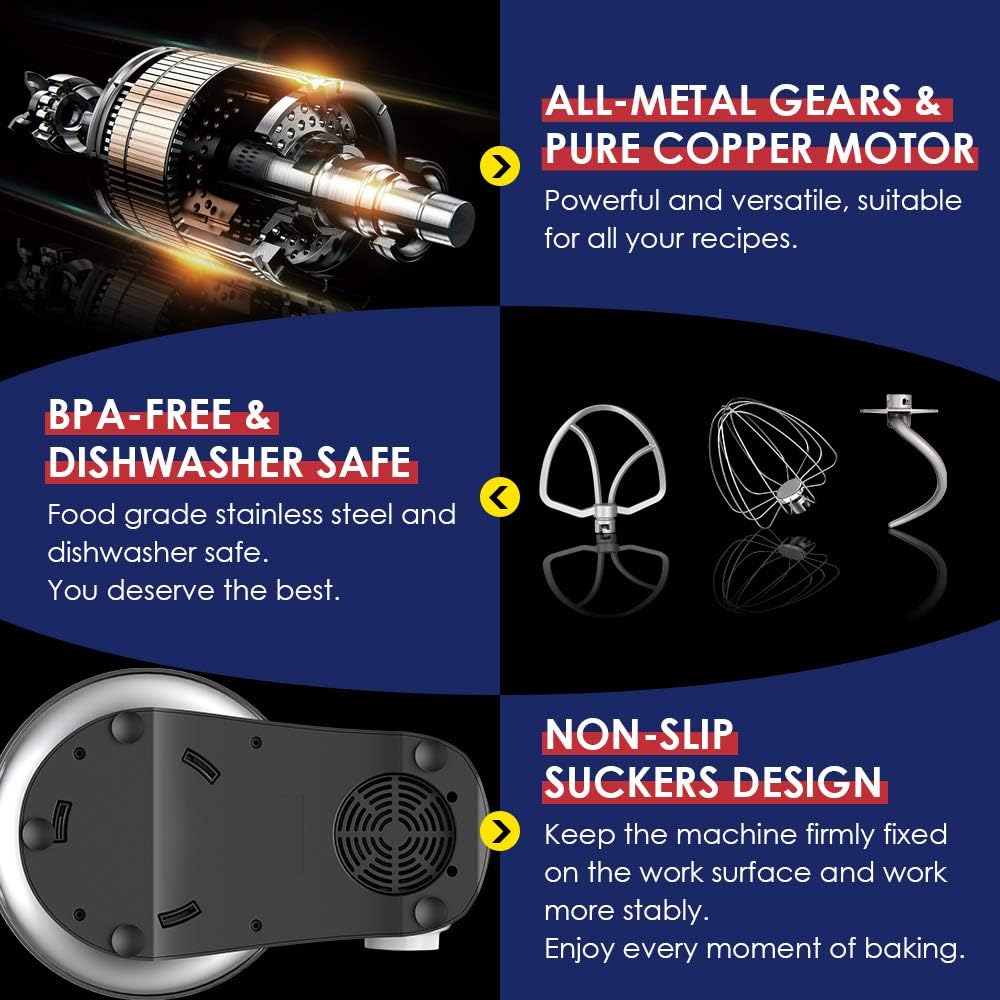 ALL-METAL GEARS &
PURE COPPER MOTOR

Powerful and versatile, suitable for all your recipes.

BPA-FREE &
DISHWASHER SAFE

Food grade stainless steel and dishwasher safe.
You deserve the best.

NON-SLIP
SUCKERS DESIGN

Keep the machine firmly fixed on the work surface and work more stably.
Enjoy every moment of baking.