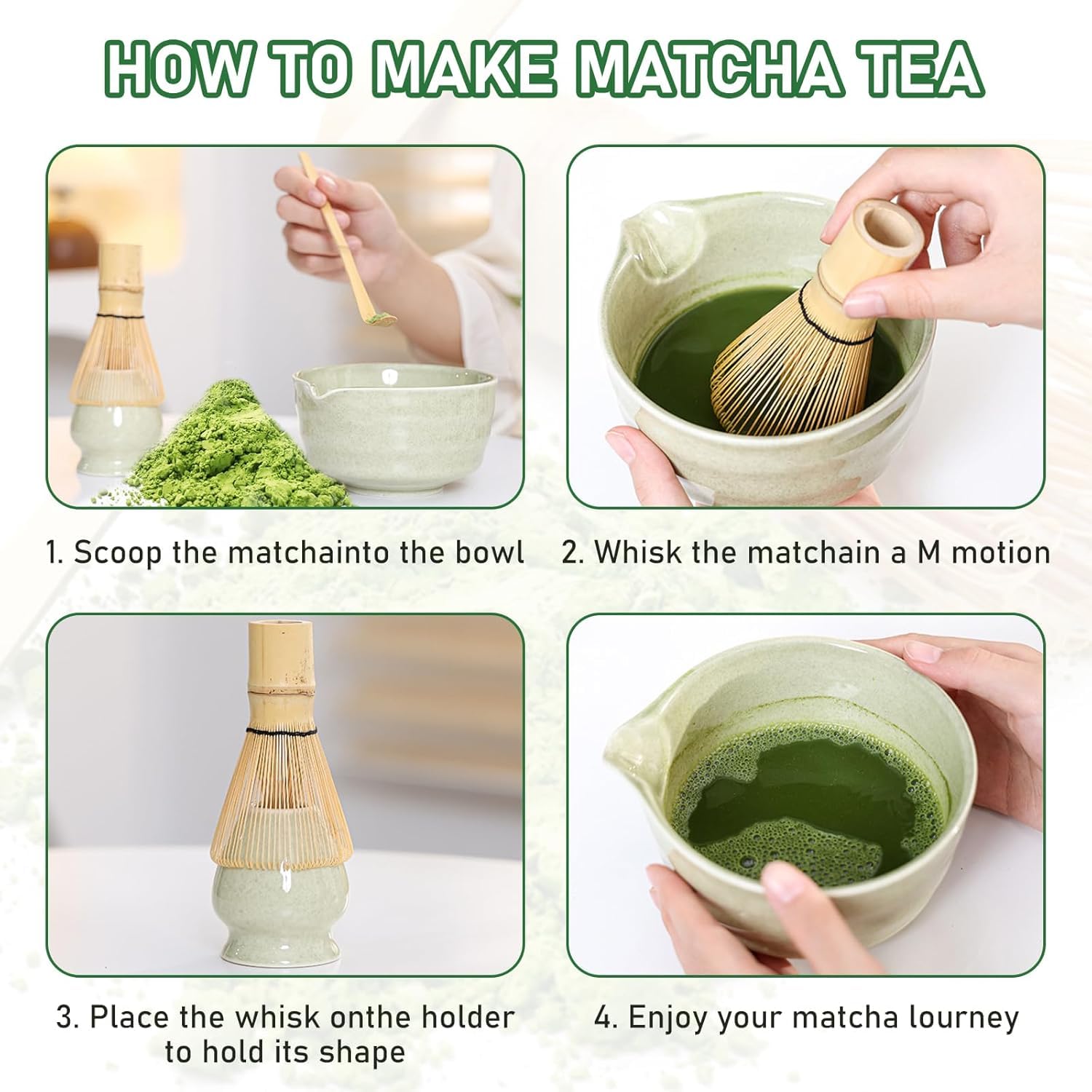 HOW TO MAKE MATCHA TEA

1. Scoop the matchainto the bowl

2. Whisk the matchain a M motion

3. Place the whisk onthe holder to hold its shape

4. Enjoy your matcha lourney