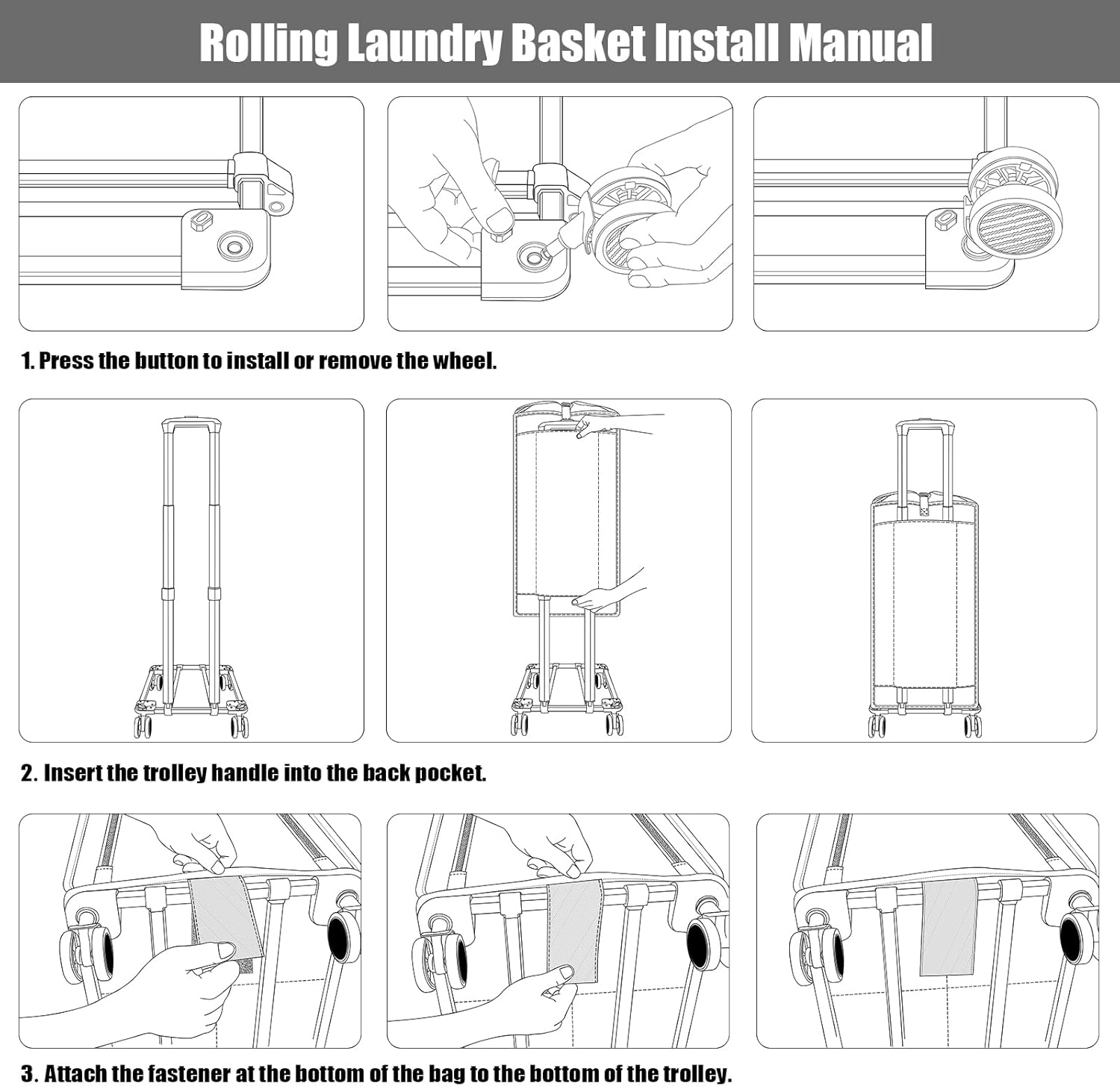 Rolling Laundry Basket Install Manual

1. Press the button to install or remove the wheel.

2. Insert the trolley handle into the back pocket.

3. Attach the fastener at the bottom of the bag to the bottom of the trolley.