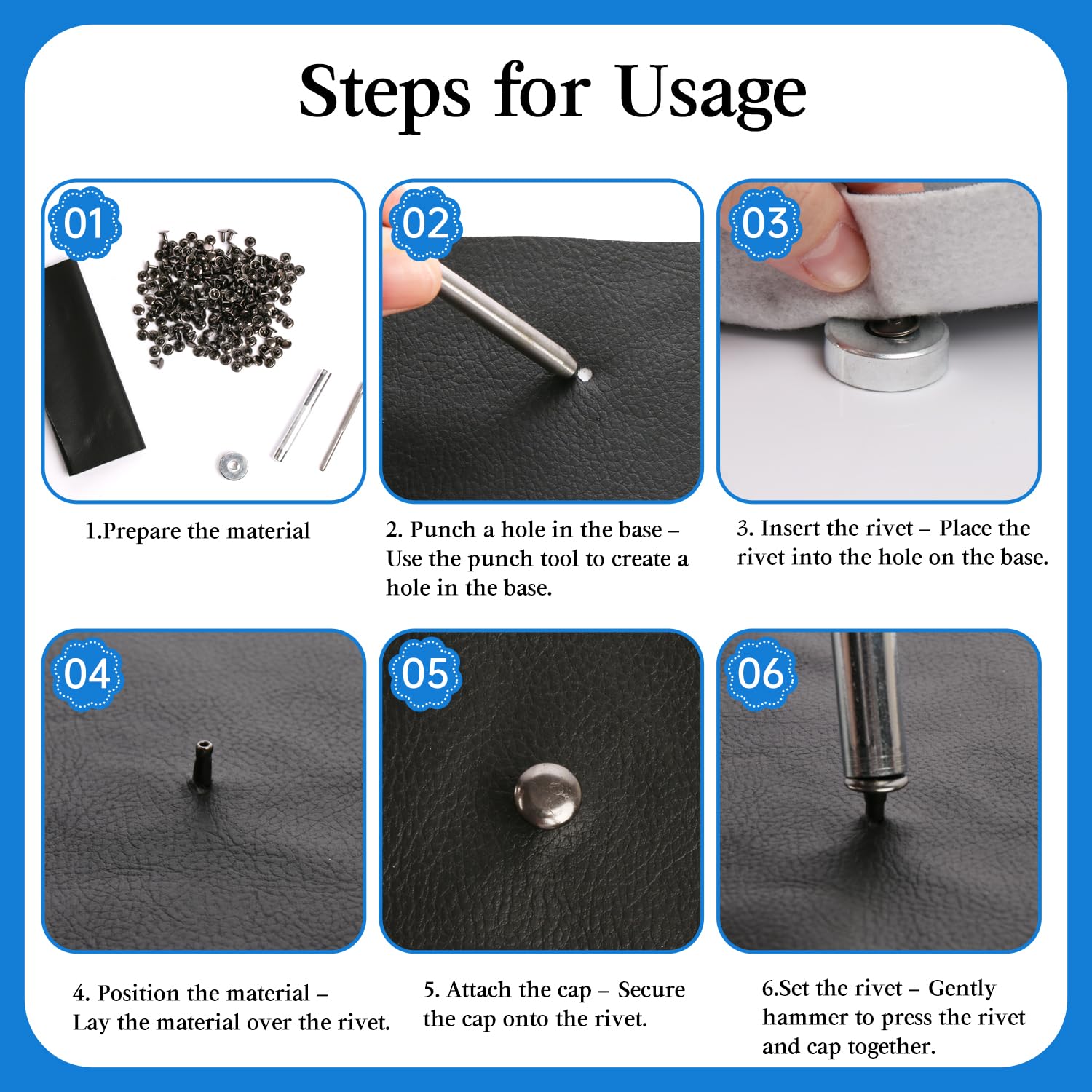 Steps for Usage

01

1.Prepare the material

02

2. Punch a hole in the base – Use the punch tool to create a hole in the base.

03

3. Insert the rivet – Place the rivet into the hole on the base.

04

4. Position the material – Lay the material over the rivet.

05

5. Attach the cap – Secure the cap onto the rivet.

06

6.Set the rivet – Gently hammer to press the rivet and cap together.