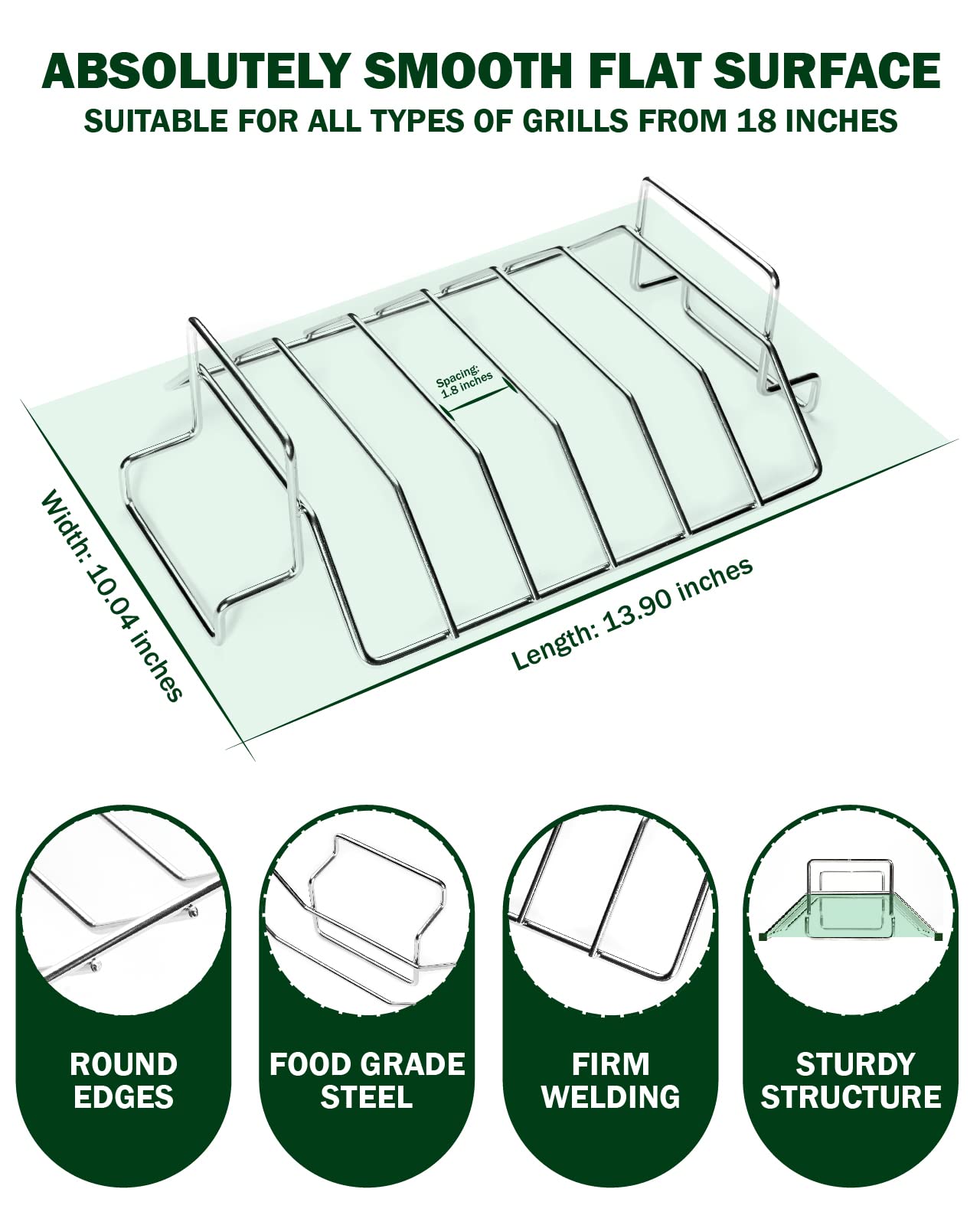 ABSOLUTELY SMOOTH FLAT SURFACE
SUITABLE FOR ALL TYPES OF GRILLS FROM 18 INCHES

Spacing: 1.8 inches

Width: 10.04 inches

Length: 13.90 inches

ROUND EDGES

FOOD GRADE STEEL

FIRM WELDING

STURDY STRUCTURE