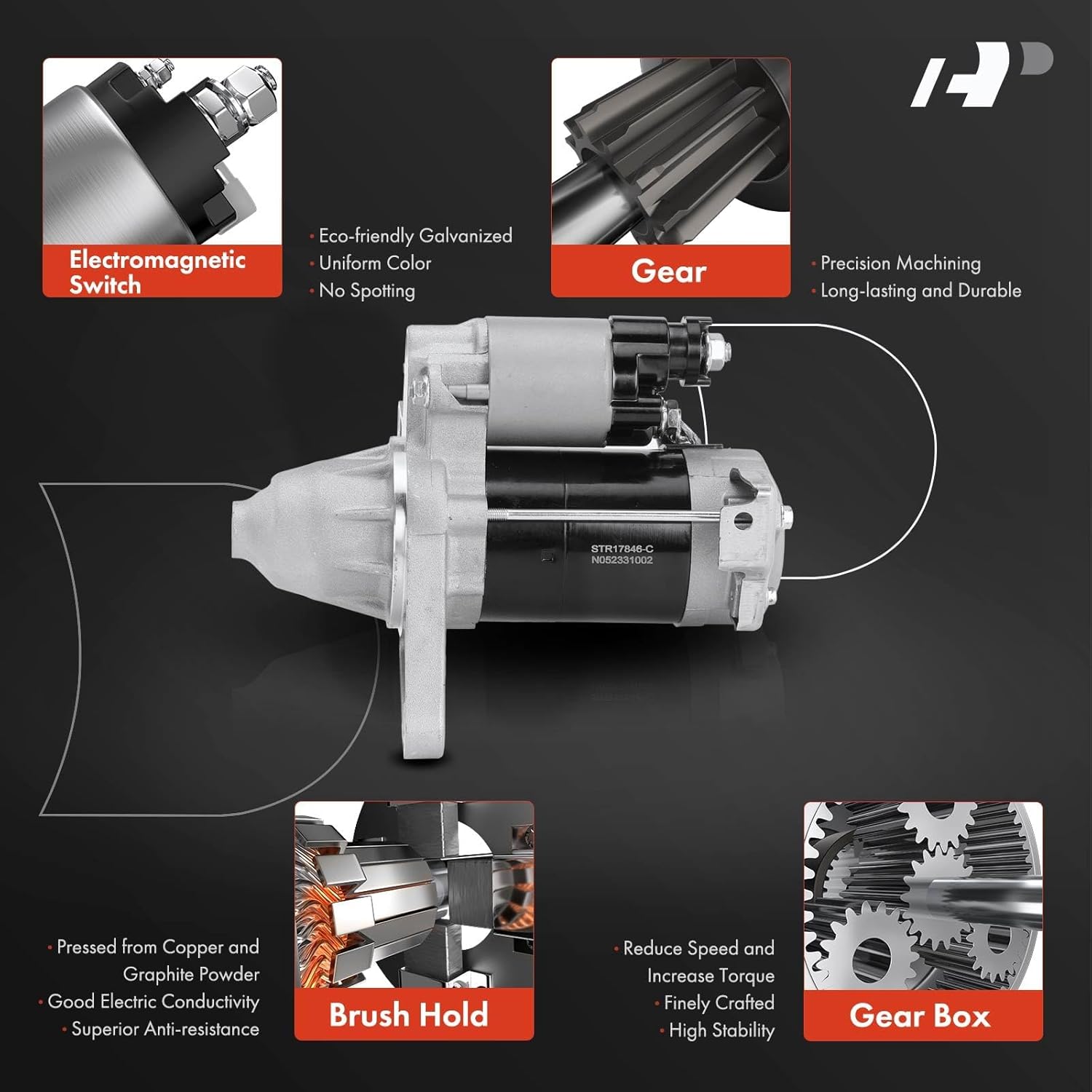 Electromagnetic Switch

· Eco-friendly Galvanized
· Uniform Color
· No Spotting

Gear

· Precision Machining
· Long-lasting and Durable

STR17846-C
N052331002

· Pressed from Copper and Graphite Powder
· Good Electric Conductivity
· Superior Anti-resistance

Brush Hold

· Reduce Speed and Increase Torque
· Finely Crafted
· High Stability

Gear Box