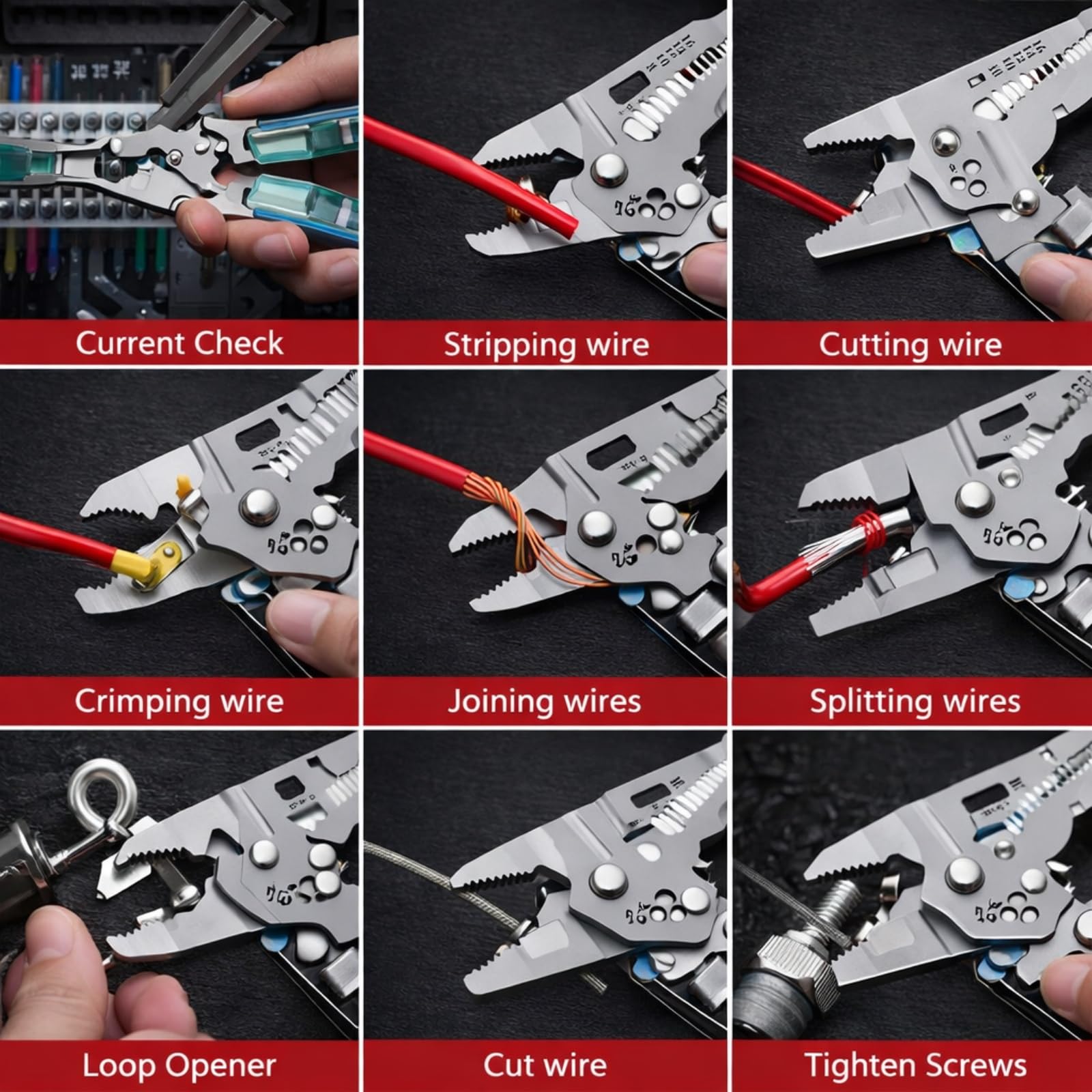 Current Check

Stripping wire

Cutting wire

Crimping wire

Joining wires

Splitting wires

Loop Opener

Cut wire

Tighten Screws