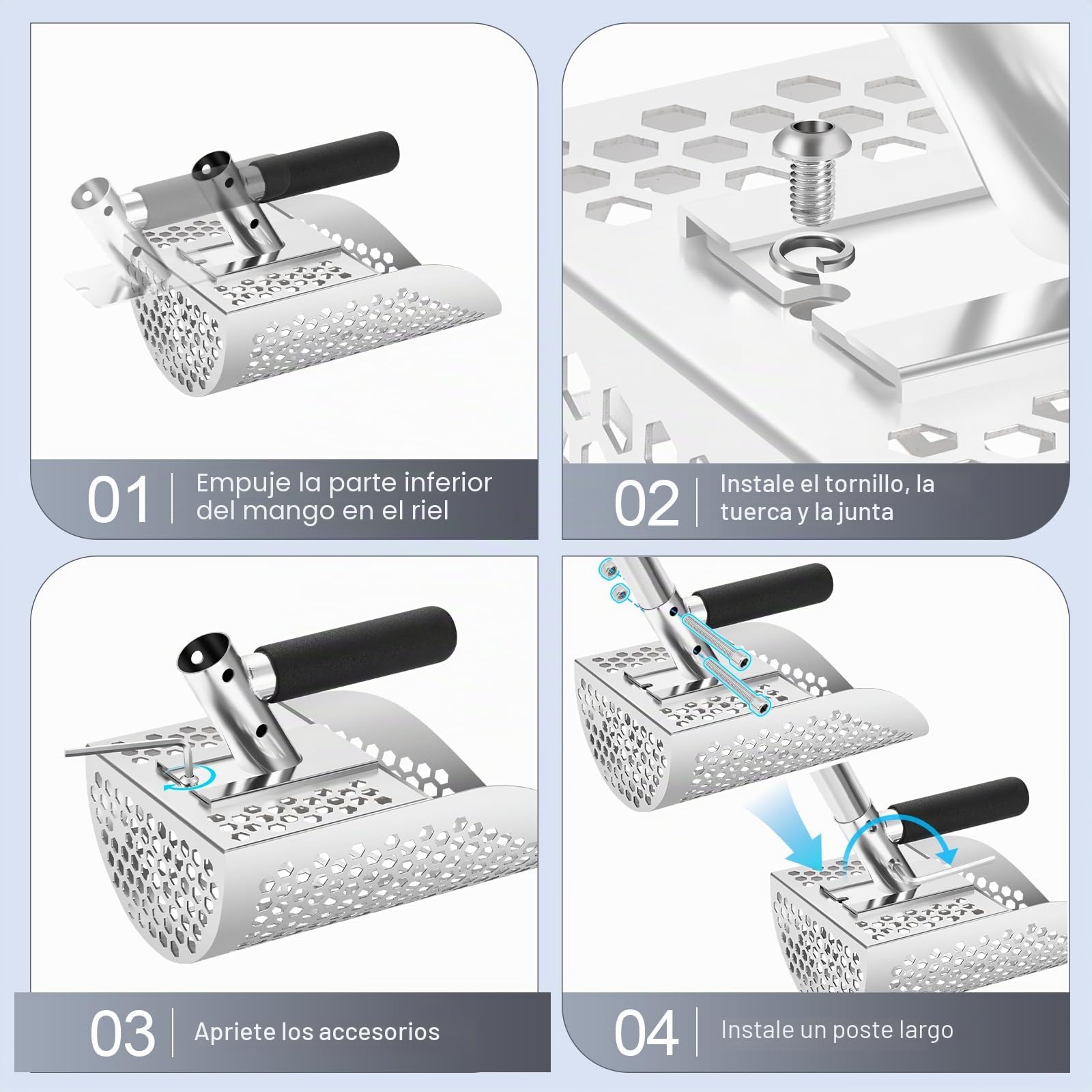 01 Empuje la parte inferior del mango en el riel

02 Instale el tornillo, la tuerca y la junta

03 Apriete los accesorios

04 Instale un poste largo