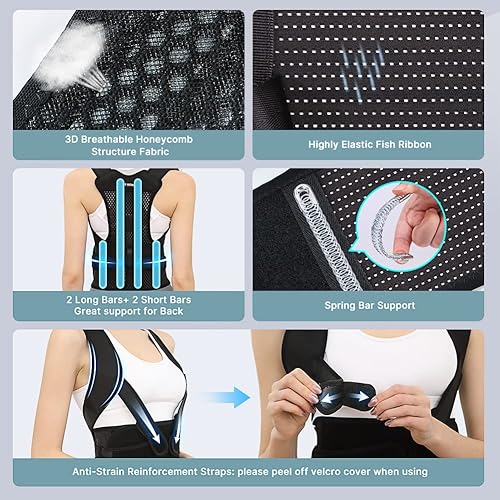 3D Breathable Honeycomb Structure Fabric

Highly Elastic Fish Ribbon

2 Long Bars+ 2 Short Bars Great support for Back

Spring Bar Support

Anti-Strain Reinforcement Straps: please peel off velcro cover when using