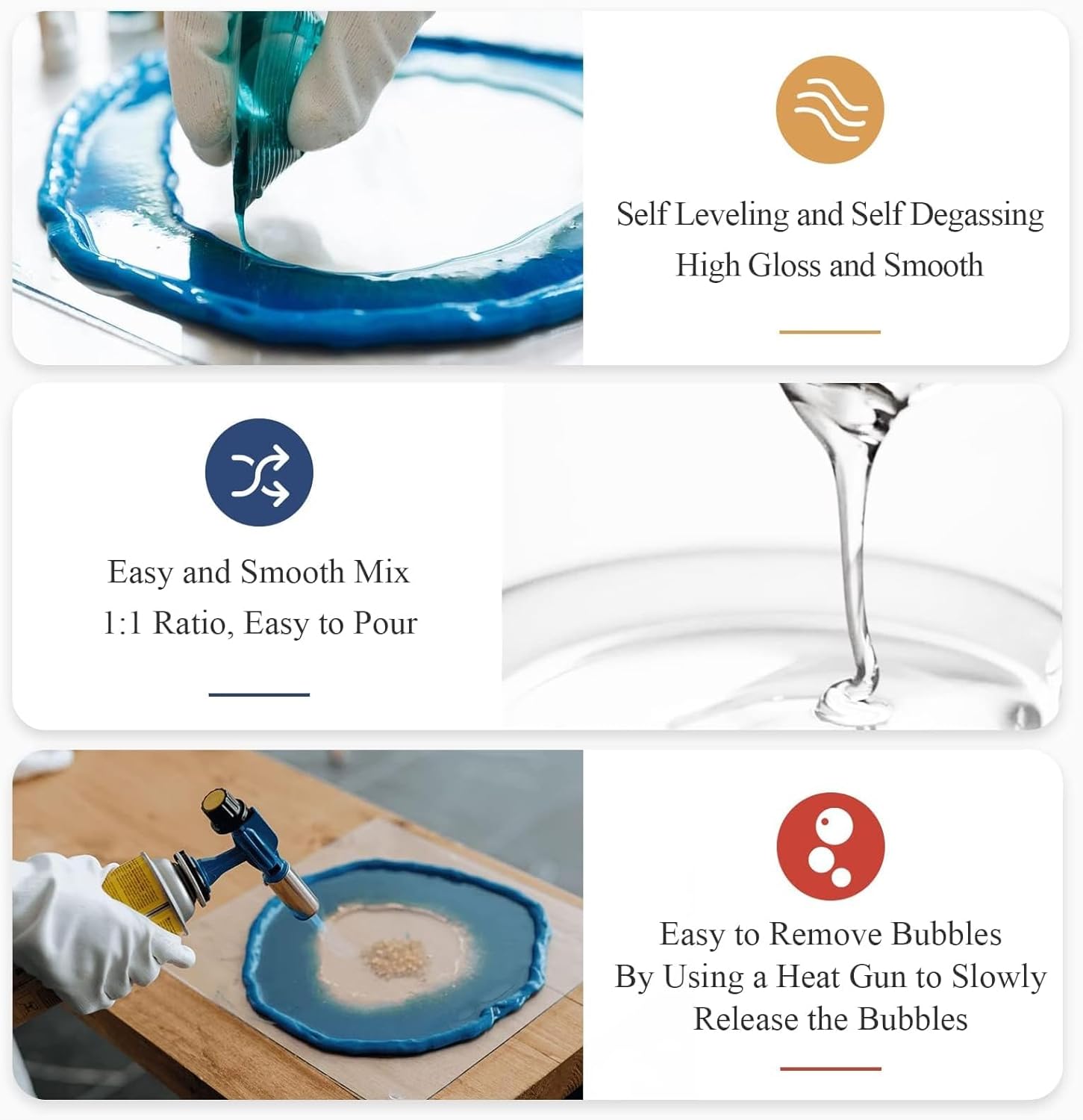 Self Leveling and Self Degassing
High Gloss and Smooth

Easy and Smooth Mix
1:1 Ratio, Easy to Pour

Easy to Remove Bubbles
By Using a Heat Gun to Slowly
Release the Bubbles