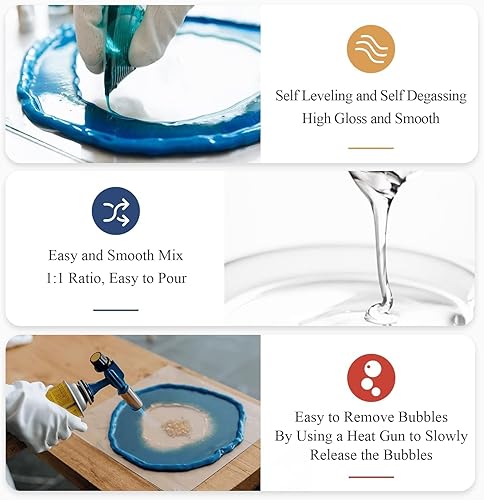 Self Leveling and Self Degassing
High Gloss and Smooth

Easy and Smooth Mix
1:1 Ratio, Easy to Pour

Easy to Remove Bubbles
By Using a Heat Gun to Slowly
Release the Bubbles