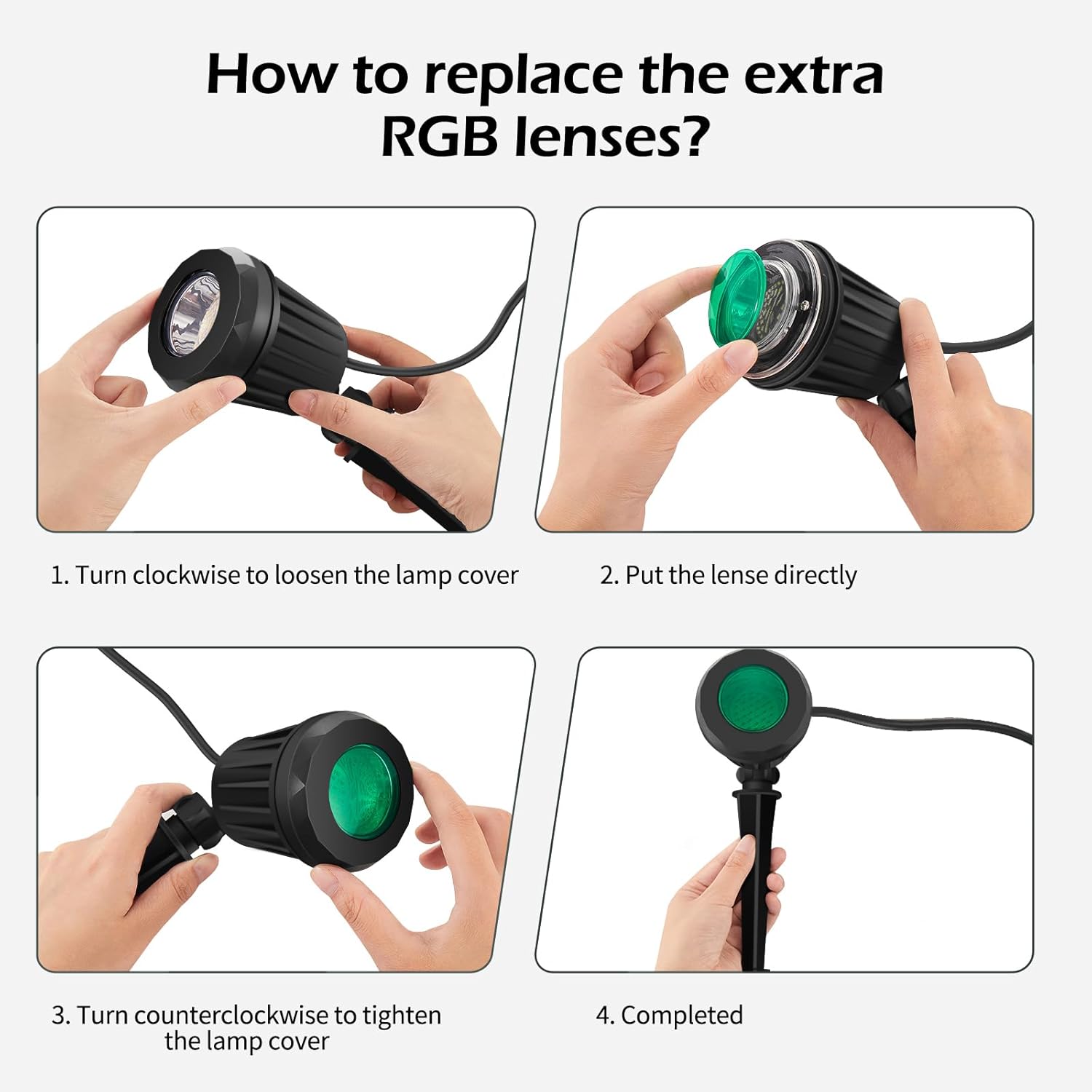 How to replace the extra RGB lenses?

1. Turn clockwise to loosen the lamp cover

2. Put the lense directly

3. Turn counterclockwise to tighten the lamp cover

4. Completed