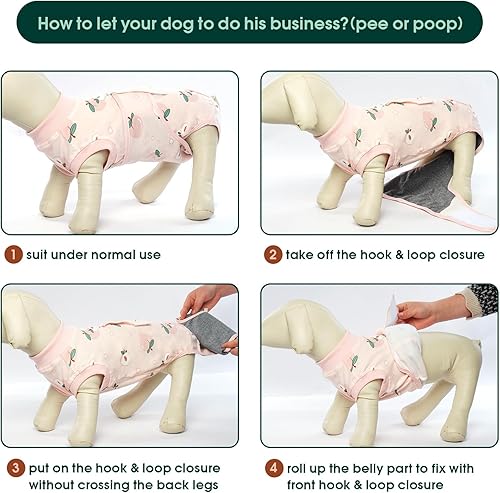 How to let your dog to do his business?(pee or poop)

1 suit under normal use

2 take off the hook & loop closure

3 put on the hook & loop closure without crossing the back legs

4 roll up the belly part to fix with front hook & loop closure