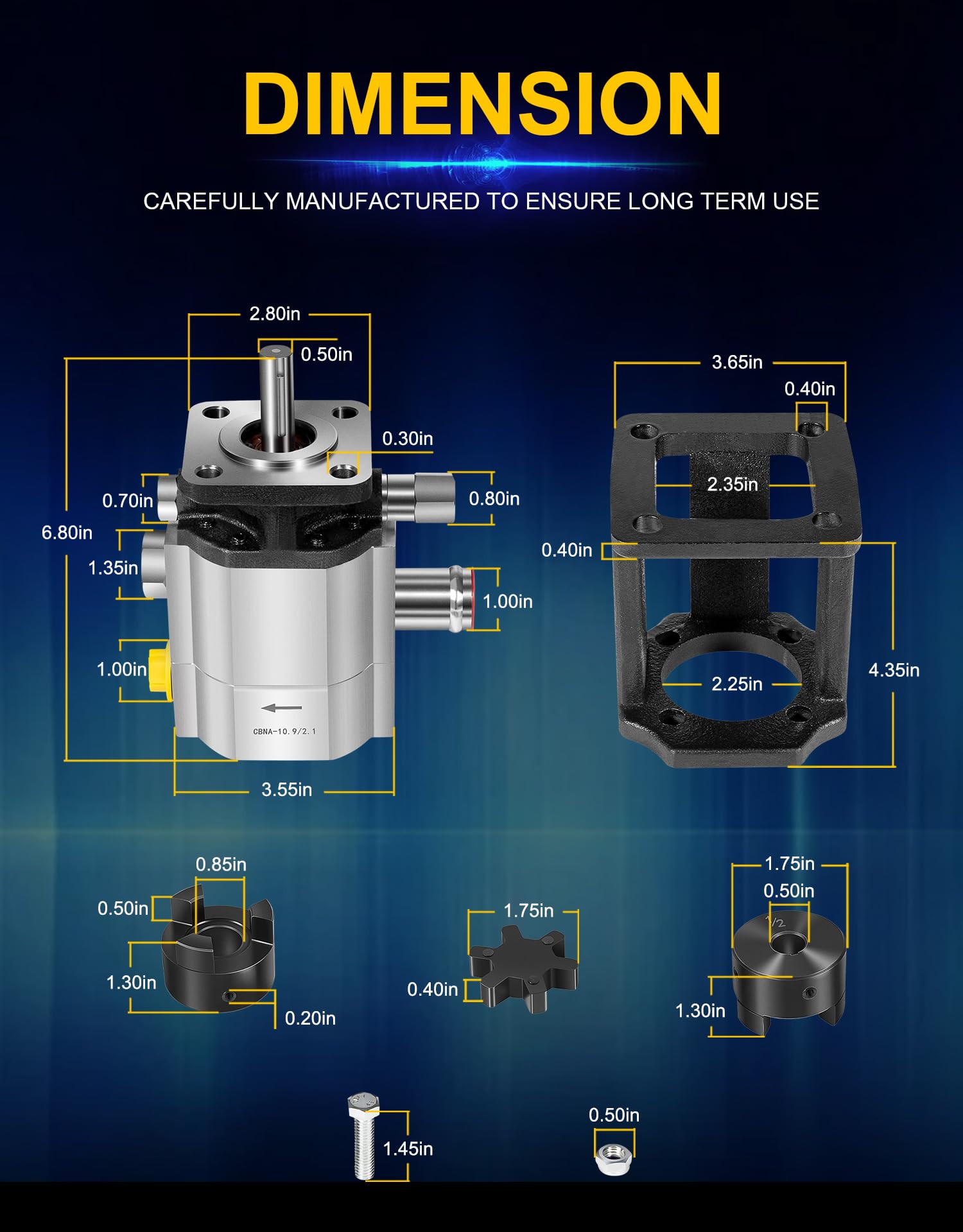 DIMENSION

CAREFULLY MANUFACTURED TO ENSURE LONG TERM USE

2.80in
0.50in
0.30in
0.70in
0.80in
6.80in
1.35in
1.00in
1.00in
CBNA-10.9/2.1
3.55in

3.65in
0.40in
2.35in
0.40in
2.25in
4.35in

0.85in
0.50in
1.30in
0.20in

1.75in
0.40in

1.75in
0.50in
1/2
1.30in

1.45in

0.50in