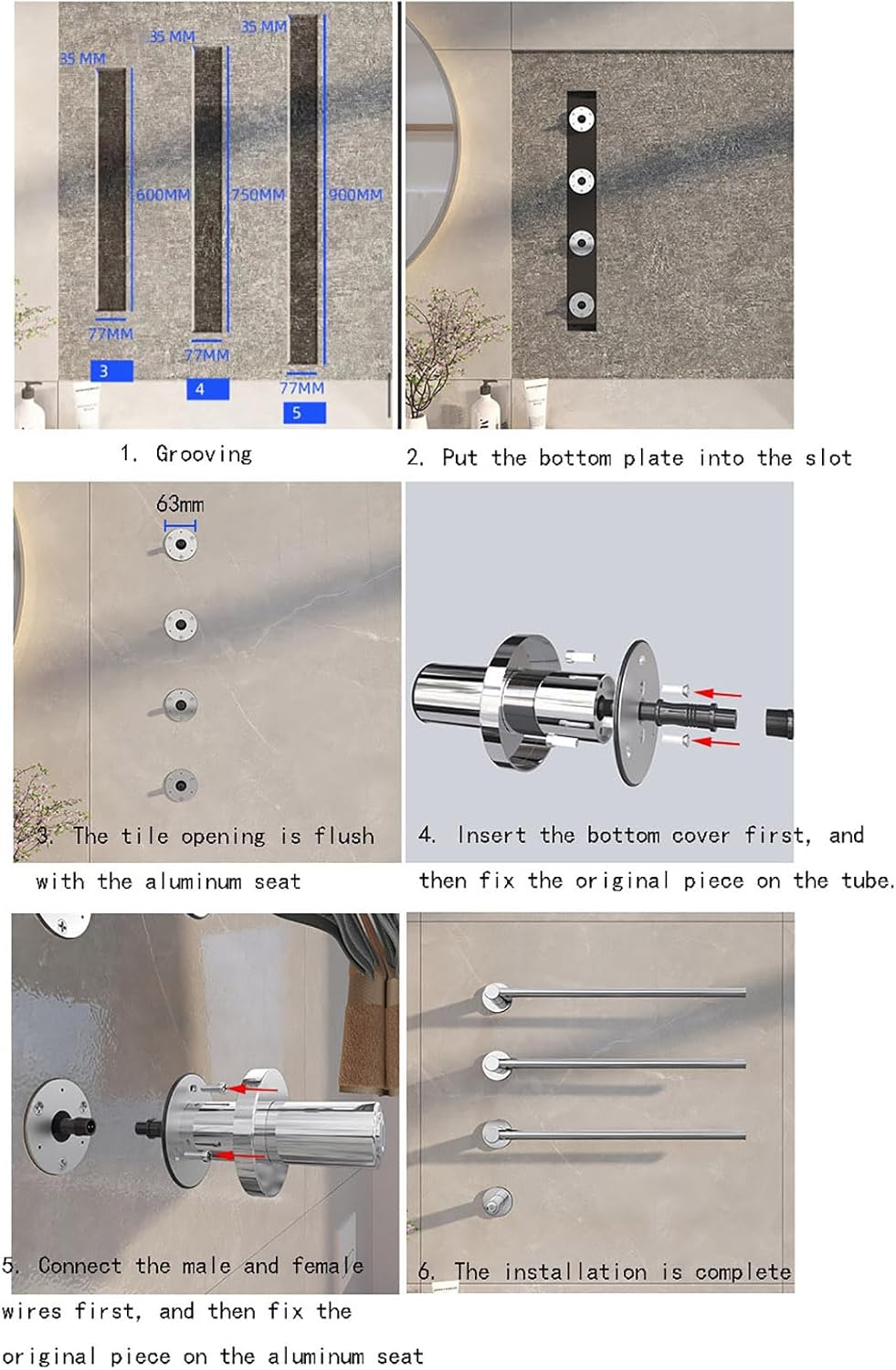 35 MM
35 MM
35 MM
600MM
750MM
900MM
77MM
77MM
77MM
3
4
5

1. Grooving

2. Put the bottom plate into the slot

63mm

3. The tile opening is flush with the aluminum seat

4. Insert the bottom cover first, and then fix the original piece on the tube.

5. Connect the male and female wires first, and then fix the original piece on the aluminum seat

6. The installation is complete