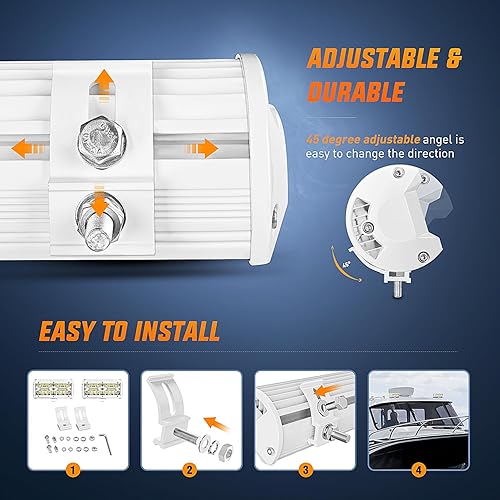 ADJUSTABLE & DURABLE

45 degree adjustable angel is easy to change the direction

45°

EASY TO INSTALL

1

2

3

4