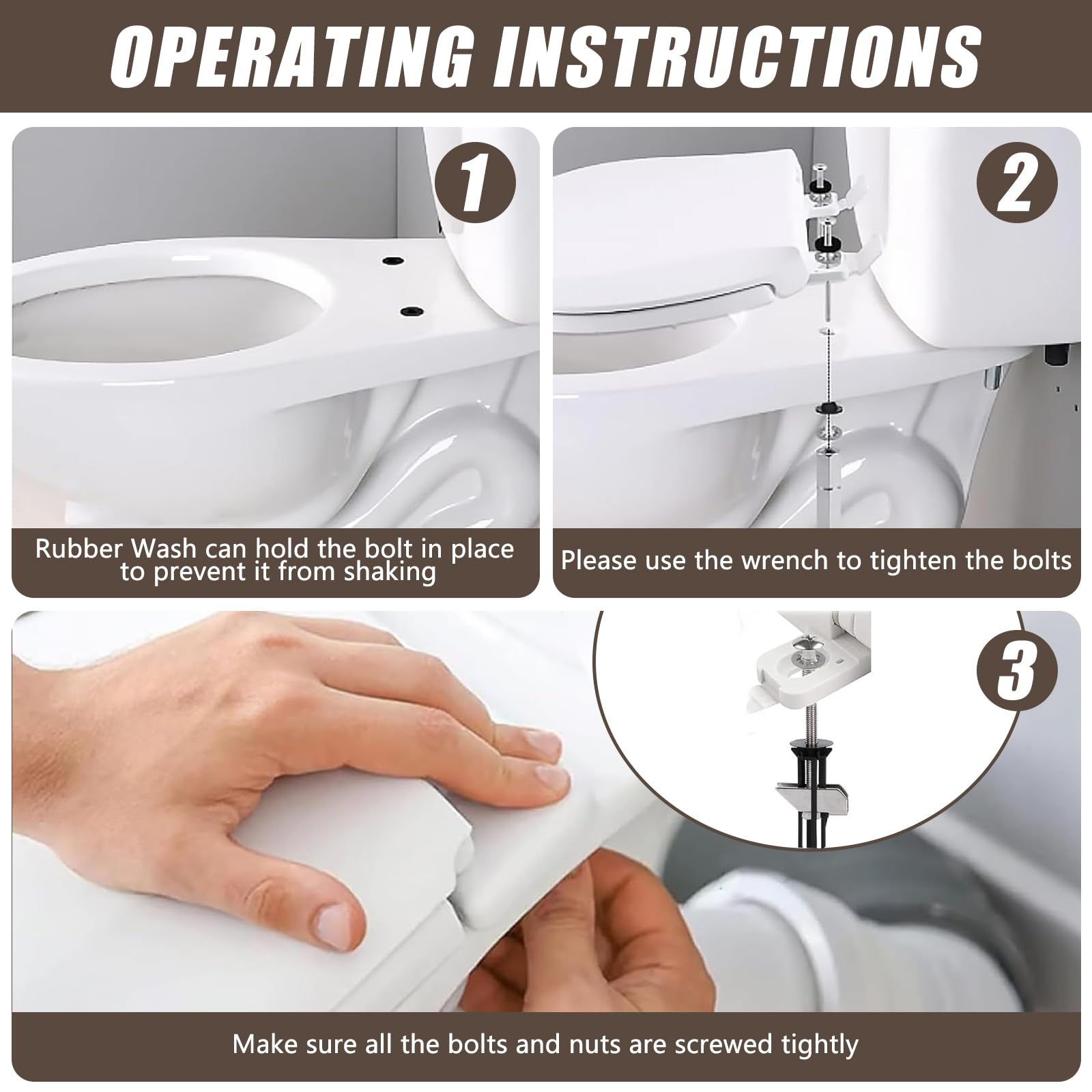 OPERATING INSTRUCTIONS

1

Rubber Wash can hold the bolt in place to prevent it from shaking

2

Please use the wrench to tighten the bolts

3

Make sure all the bolts and nuts are screwed tightly