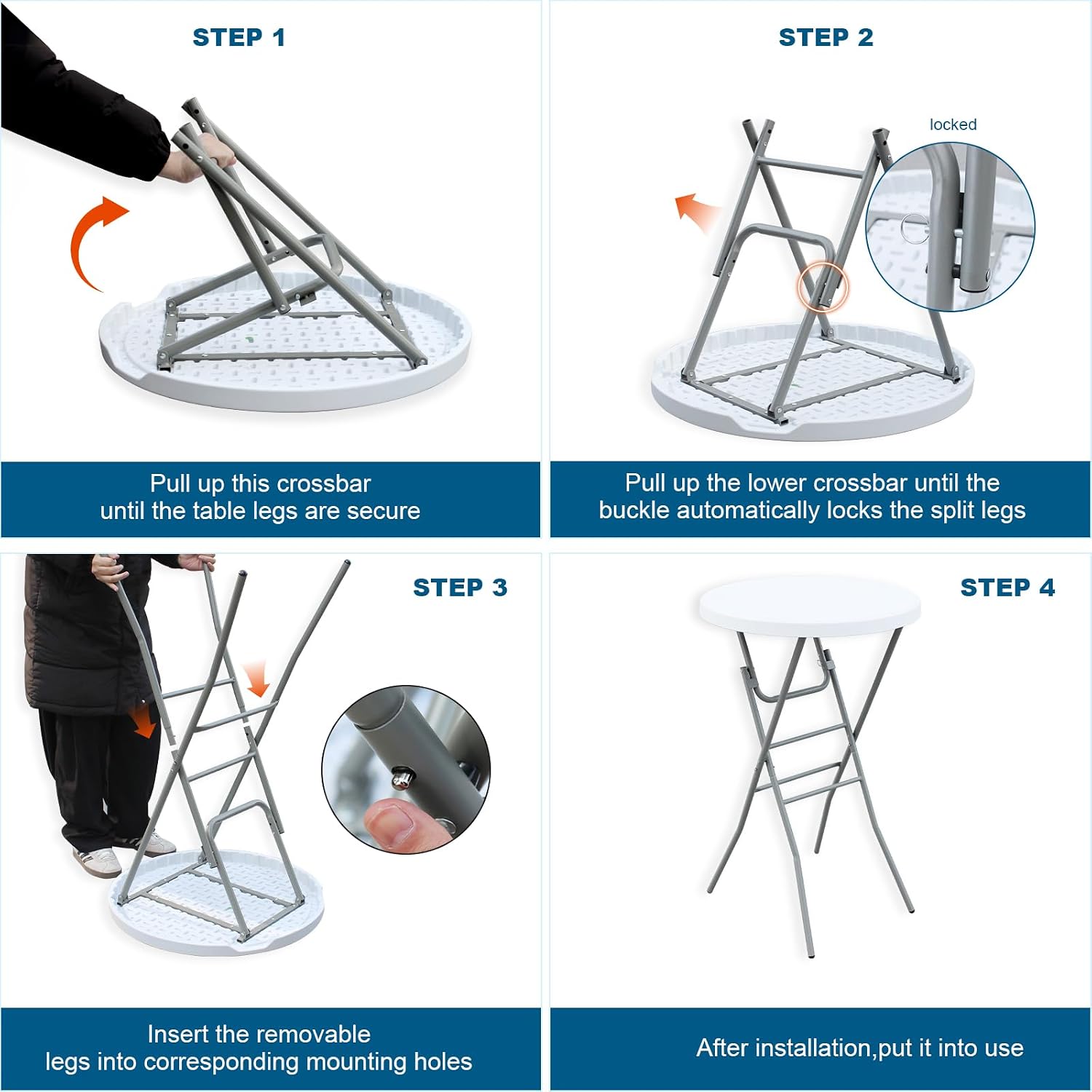 STEP 1

Pull up this crossbar until the table legs are secure

STEP 2

locked

Pull up the lower crossbar until the buckle automatically locks the split legs

STEP 3

Insert the removable legs into corresponding mounting holes

STEP 4

After installation,put it into use