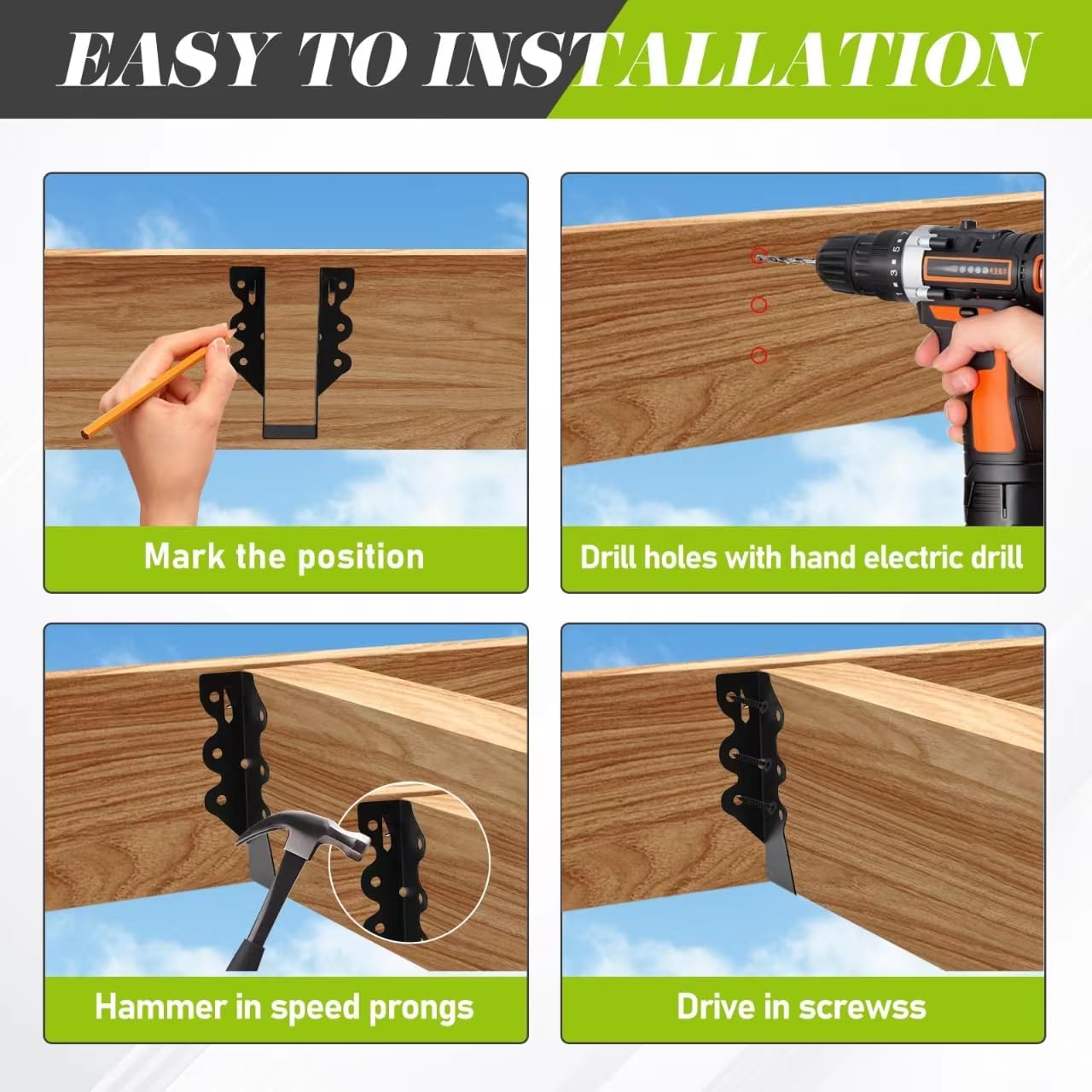 EASY TO INSTALLATION

Mark the position

Drill holes with hand electric drill

Hammer in speed prongs

Drive in screwss