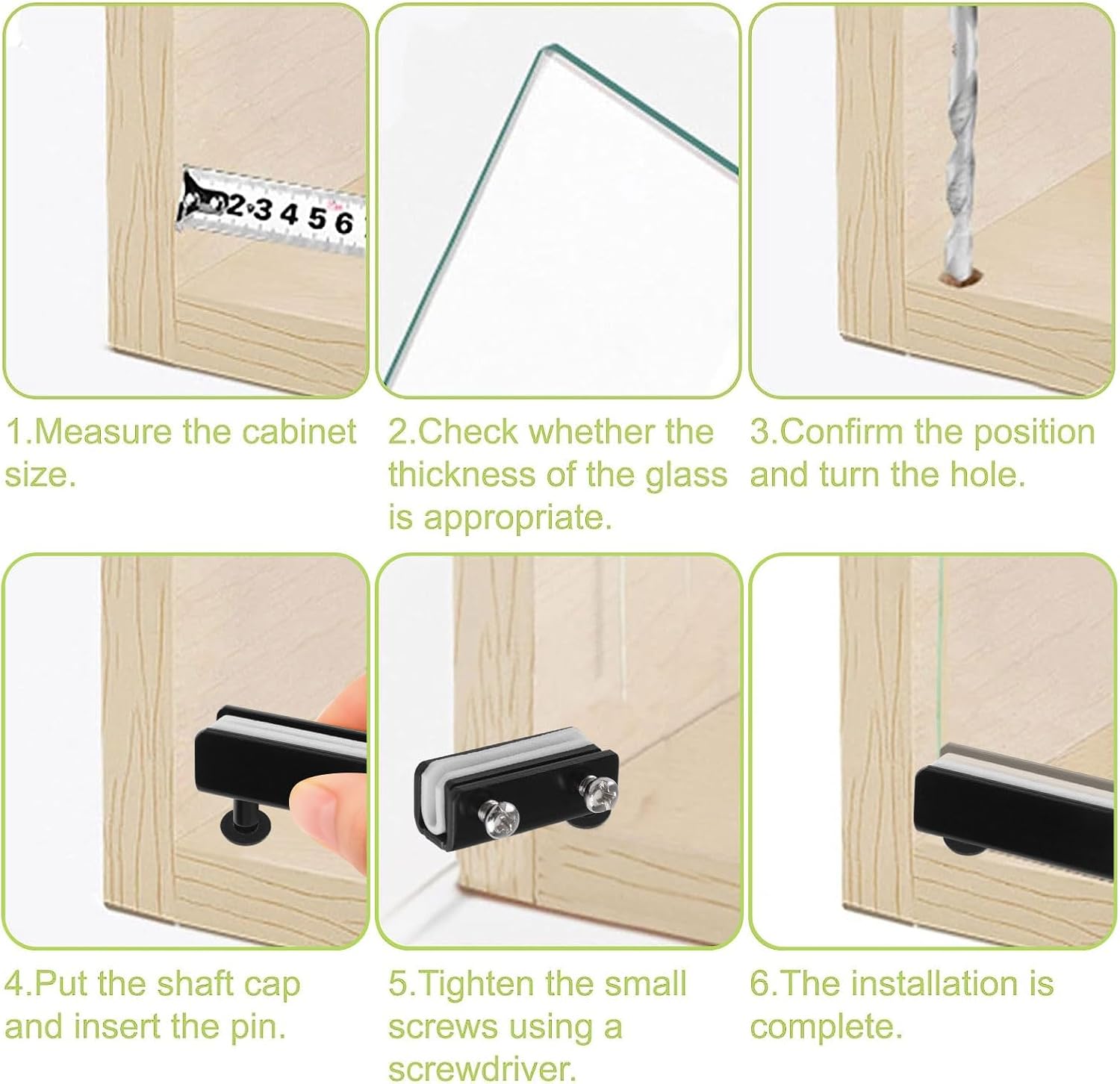 2 3 4 5 6

1.Measure the cabinet size.

2.Check whether the thickness of the glass is appropriate.

3.Confirm the position and turn the hole.

4.Put the shaft cap and insert the pin.

5.Tighten the small screws using a screwdriver.

6.The installation is complete.