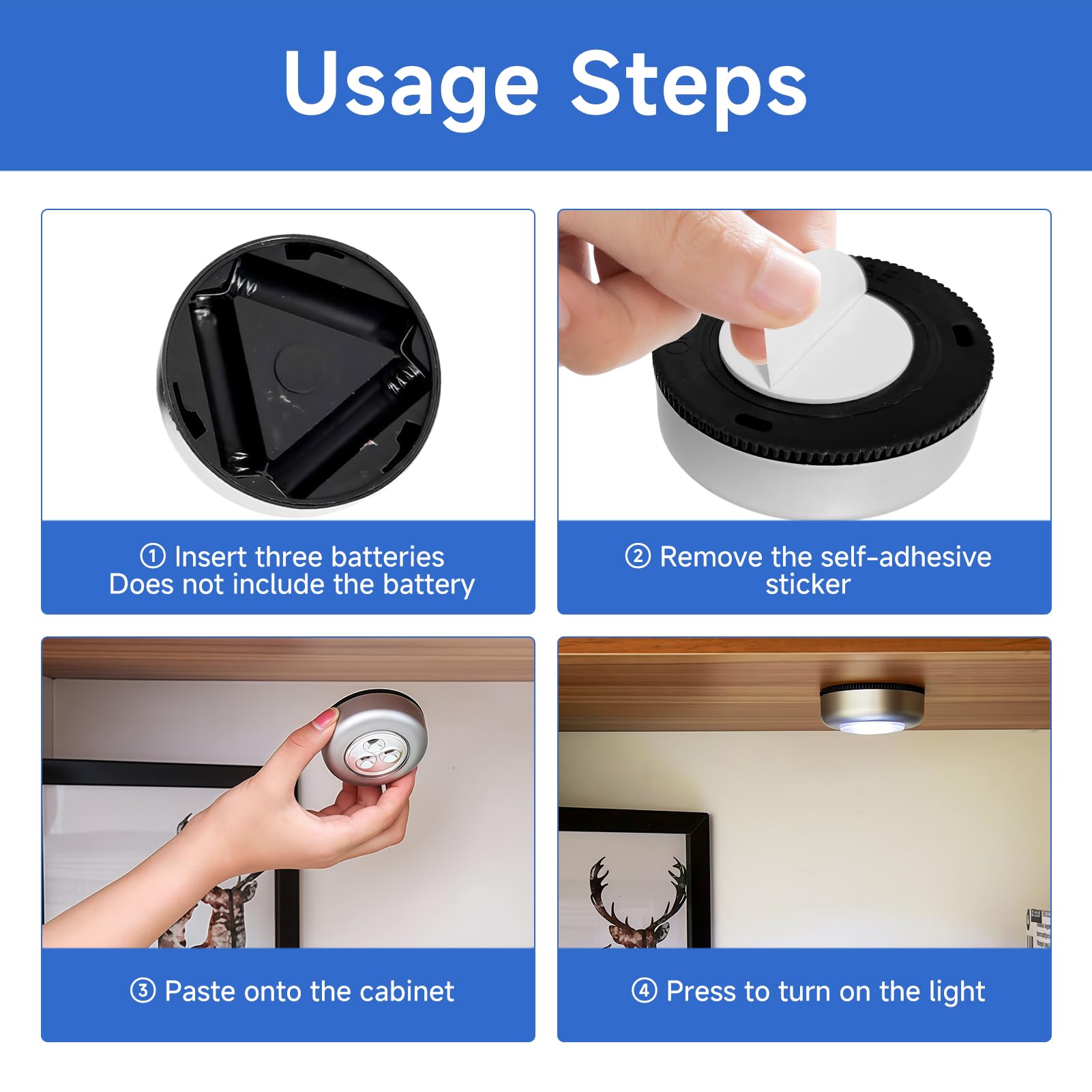 Usage Steps

① Insert three batteries
Does not include the battery

② Remove the self-adhesive sticker

③ Paste onto the cabinet

④ Press to turn on the light