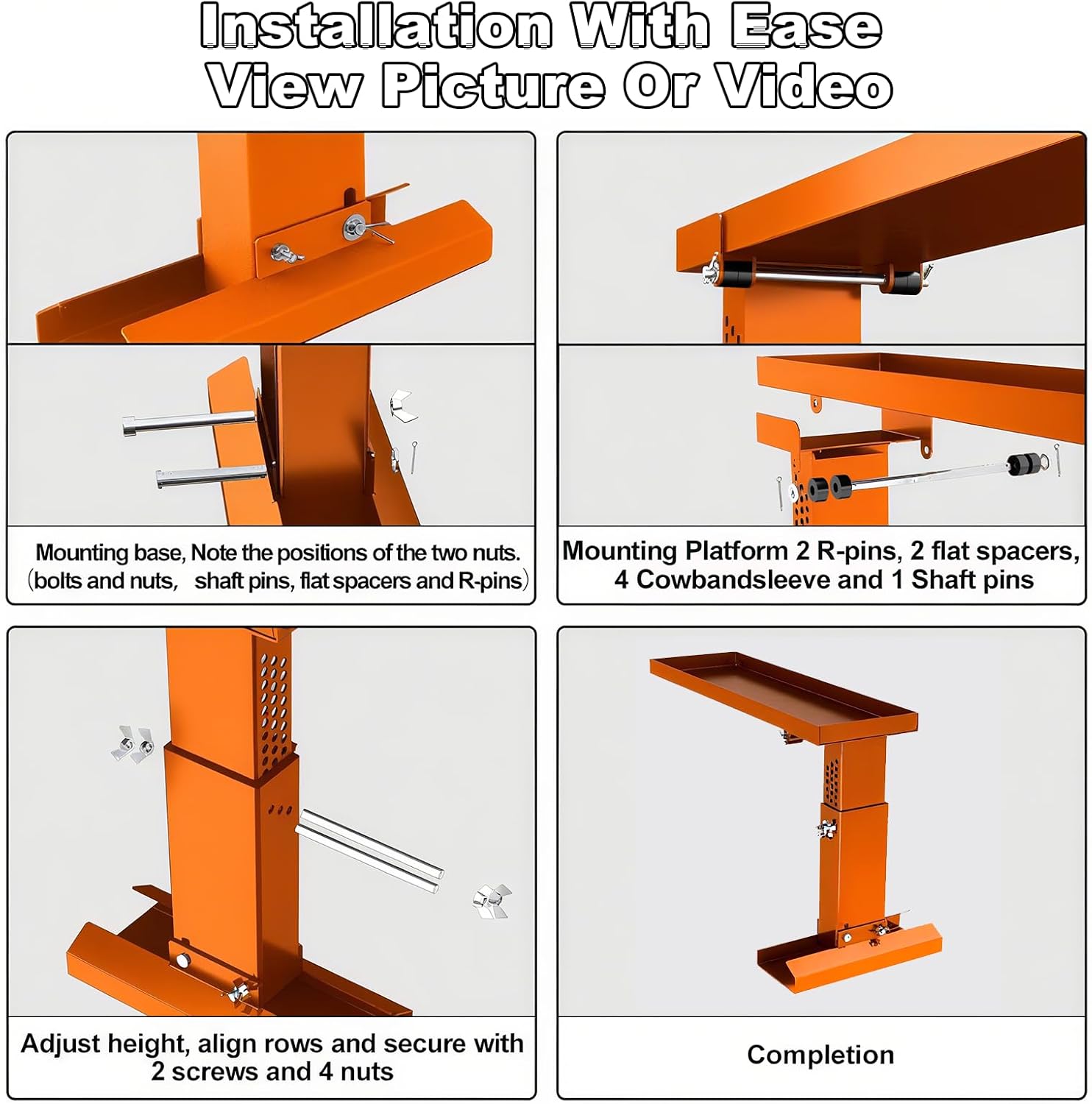 Installation With Ease
View Picture Or Video

Mounting base, Note the positions of the two nuts.
(bolts and nuts, shaft pins, flat spacers and R-pins)

Mounting Platform 2 R-pins, 2 flat spacers, 4 Cowbandsleeve and 1 Shaft pins

Adjust height, align rows and secure with 2 screws and 4 nuts

Completion