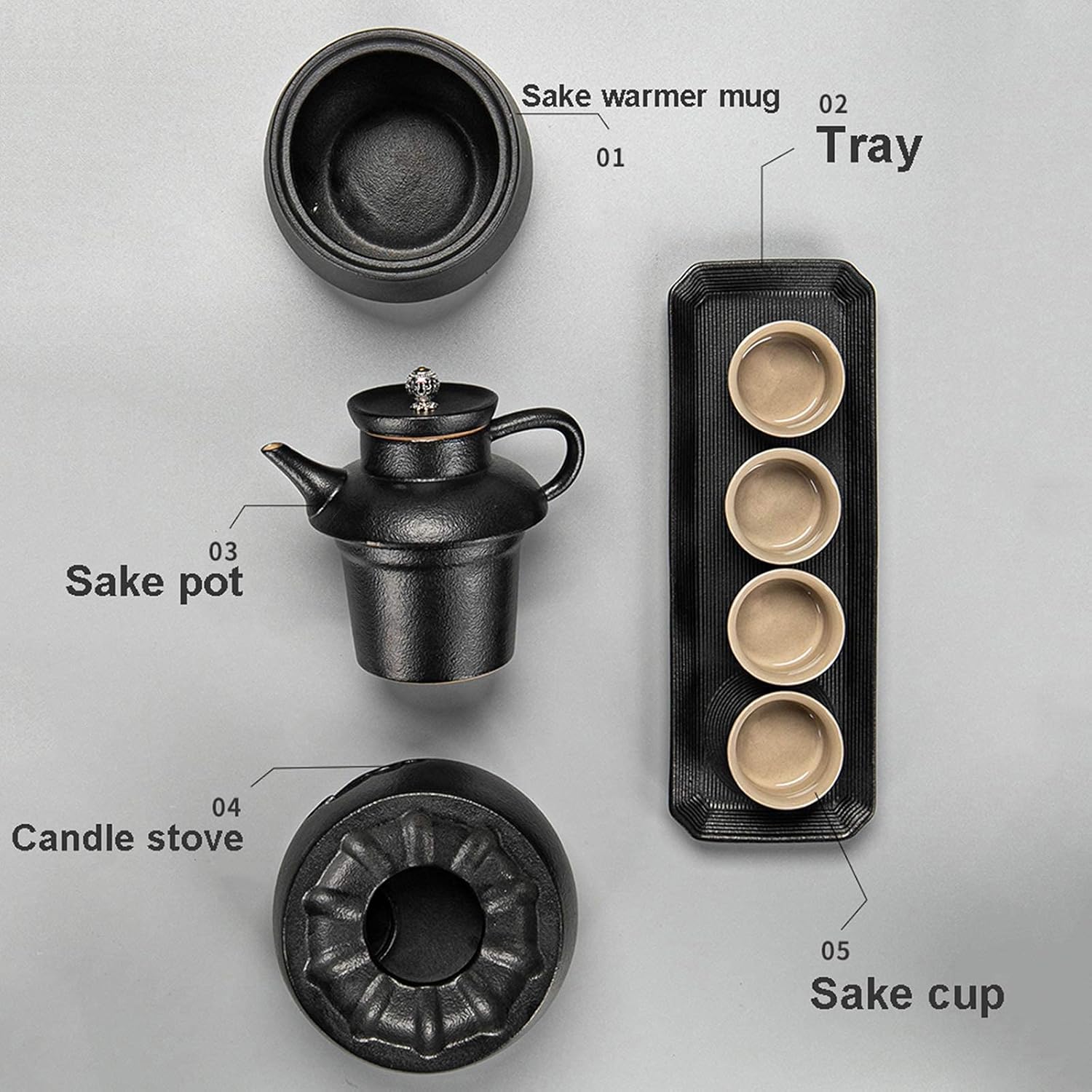 Sake warmer mug
01

02
Tray

03
Sake pot

04
Candle stove

05
Sake cup